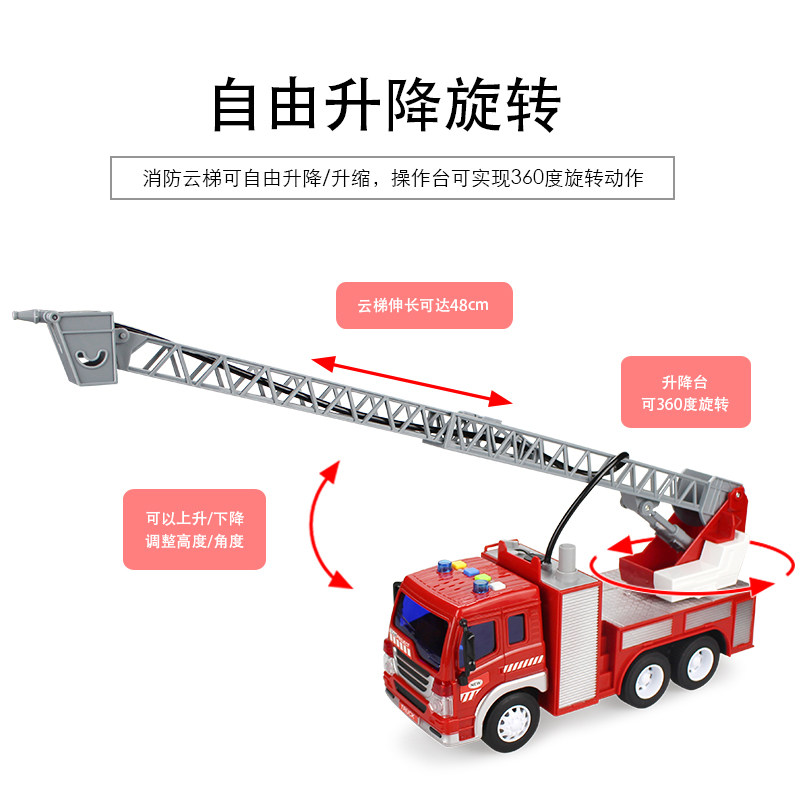 自由升降旋转

消防云梯可自由升降/升缩，操作台可实现360度旋转动作

云梯伸长可达48cm

升降台
可360度旋转

可以上升/下降
调整高度/角度