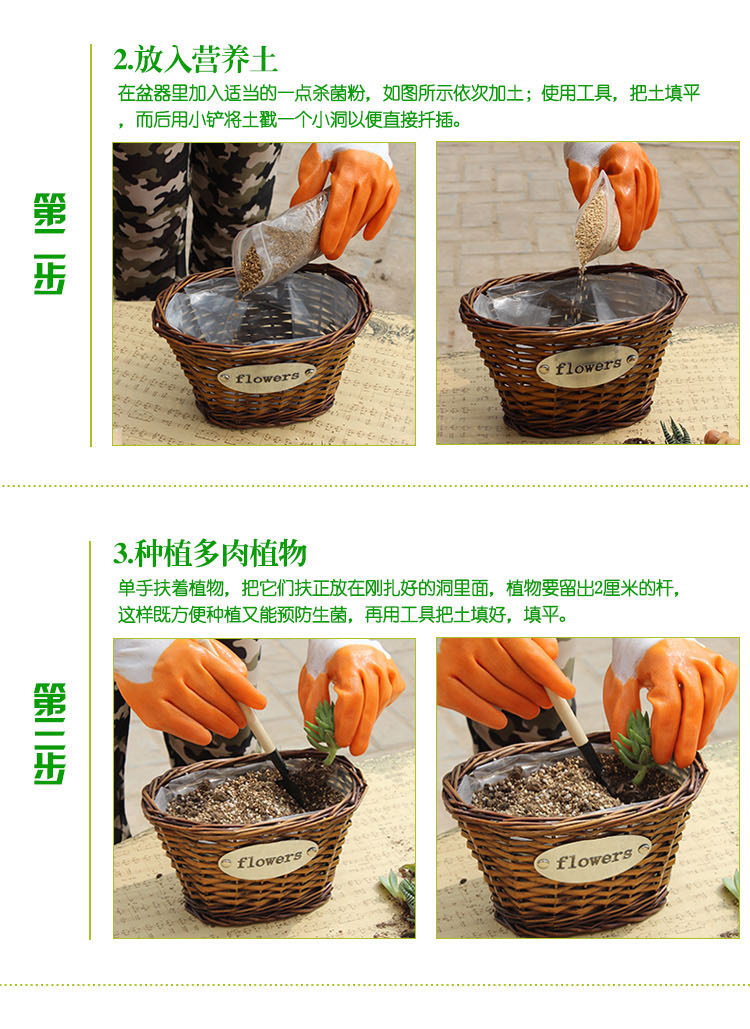 第二步

2.放入营养土

在盆器里加入适当的一点杀菌粉，如图所示依次加土；使用工具，把土填平，而后用小铲将土戳一个小洞以便直接扦插。

flowers

flowers

第三步

3.种植多肉植物

单手扶着植物，把它们扶正放在刚扎好的洞里面，植物要留出2厘米的杆，这样既方便种植又能预防生菌，再用工具把土填好，填平。

flowers

flowers