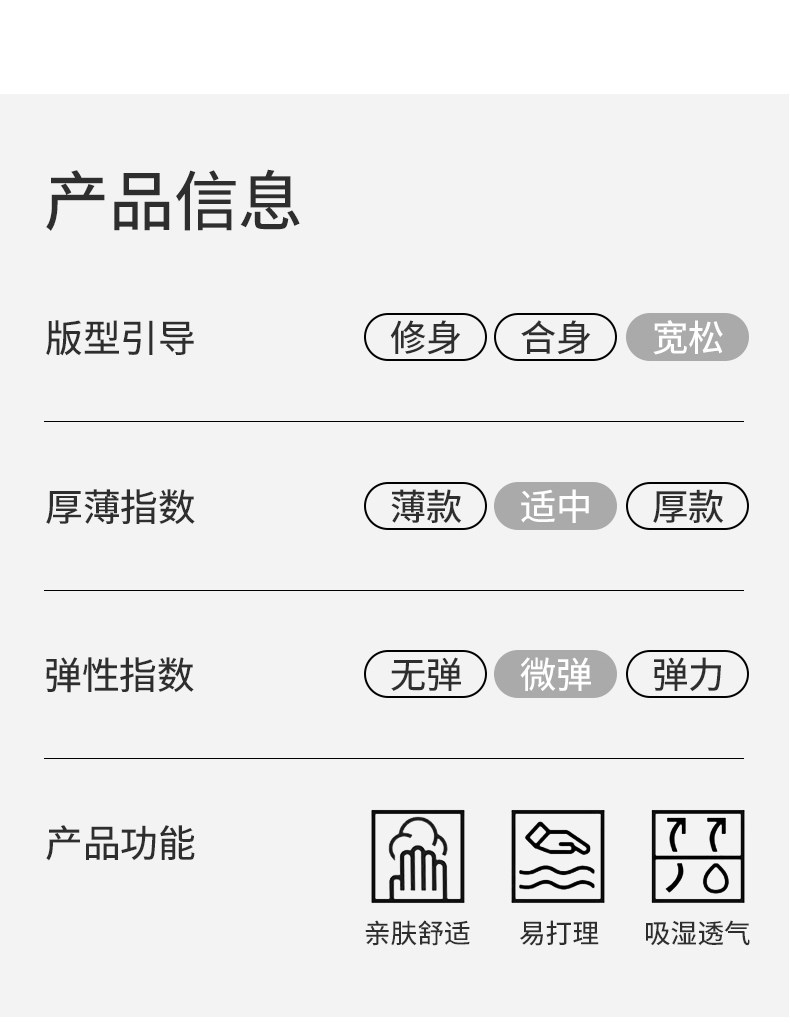 产品信息

版型引导 修身 合身 宽松

厚薄指数 薄款 适中 厚款

弹性指数 无弹 微弹 弹力

产品功能

亲肤舒适 易打理 吸湿透气