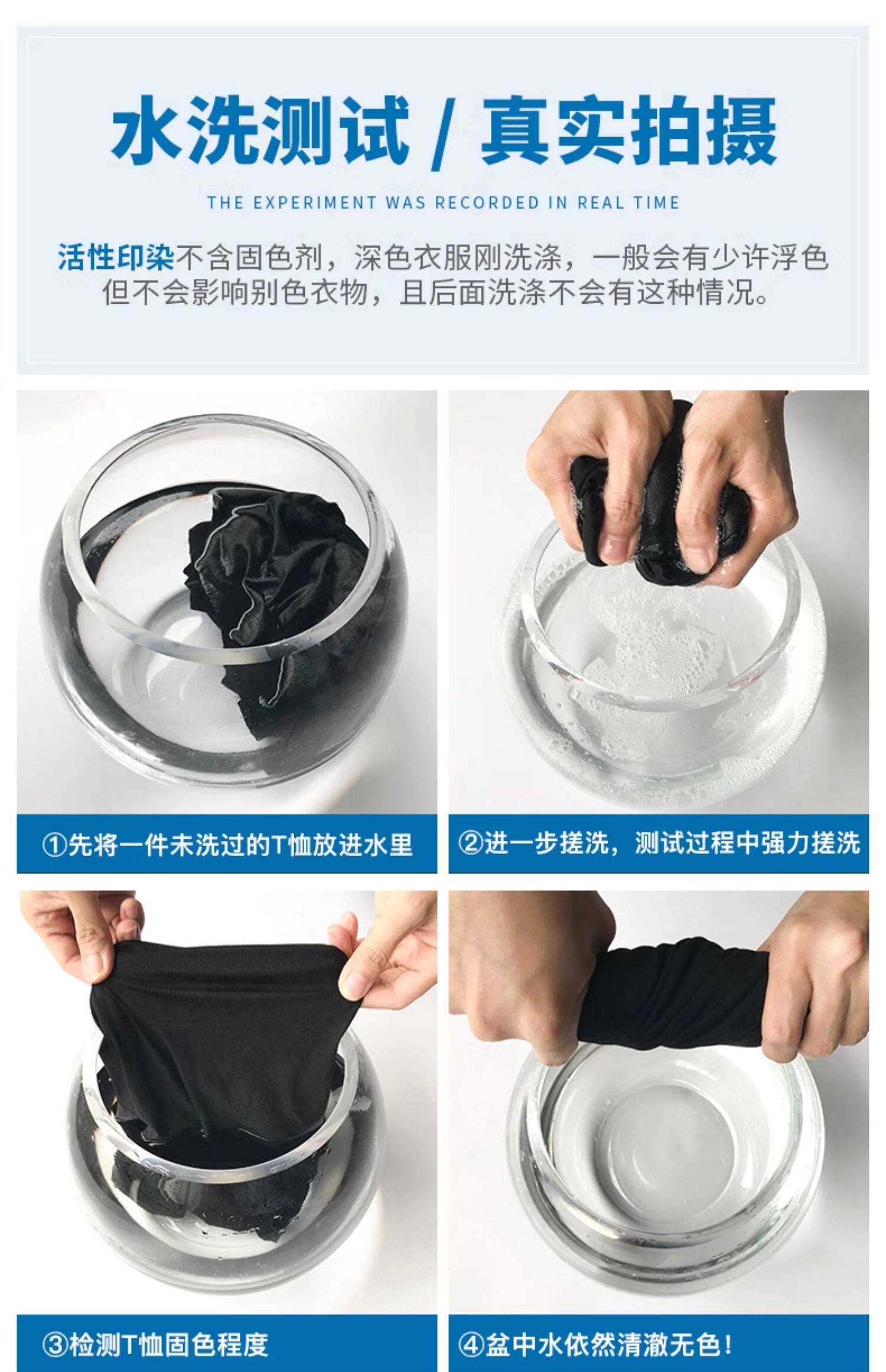 水洗测试 / 真实拍摄

THE EXPERIMENT WAS RECORDED IN REAL TIME

活性印染不含固色剂，深色衣服刚洗涤，一般会有少许浮色但不会影响别色衣物，且后面洗涤不会有这种情况。

①先将一件未洗过的T恤放进水里

②进一步搓洗，测试过程中强力搓洗

③检测T恤固色程度

④盆中水依然清澈无色！