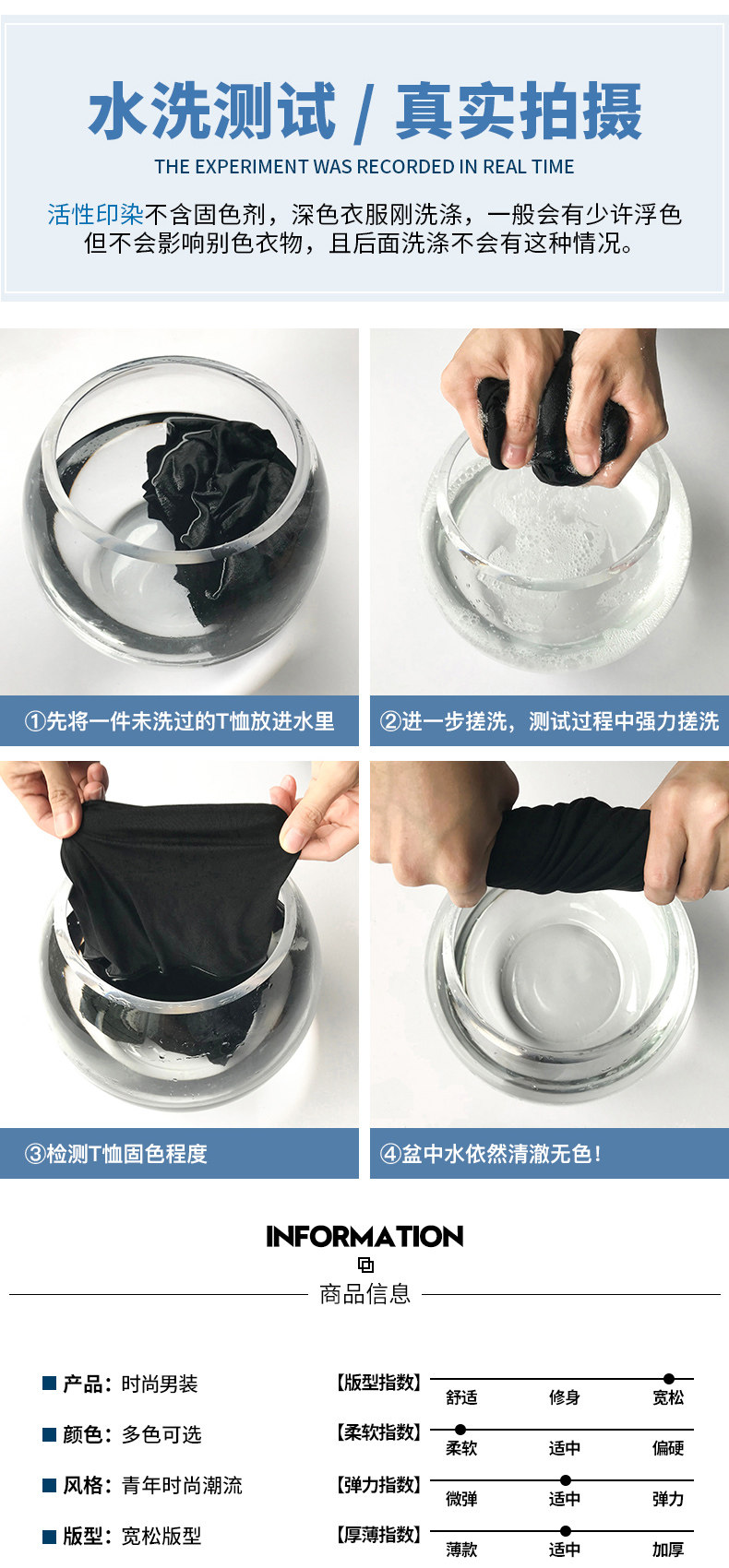 水洗测试 / 真实拍摄

THE EXPERIMENT WAS RECORDED IN REAL TIME

活性印染不含固色剂，深色衣服刚洗涤，一般会有少许浮色但不会影响别色衣物，且后面洗涤不会有这种情况。

①先将一件未洗过的T恤放进水里

②进一步搓洗，测试过程中强力搓洗

③检测T恤固色程度

④盆中水依然清澈无色！

INFORMATION

商品信息

产品：时尚男装

颜色：多色可选

风格：青年时尚潮流

版型：宽松版型

【版型指数】 舒适 修身 宽松

【柔软指数】 柔软 适中 偏硬

【弹力指数】 微弹 适中 弹力

【厚薄指数】 薄款 适中 加厚