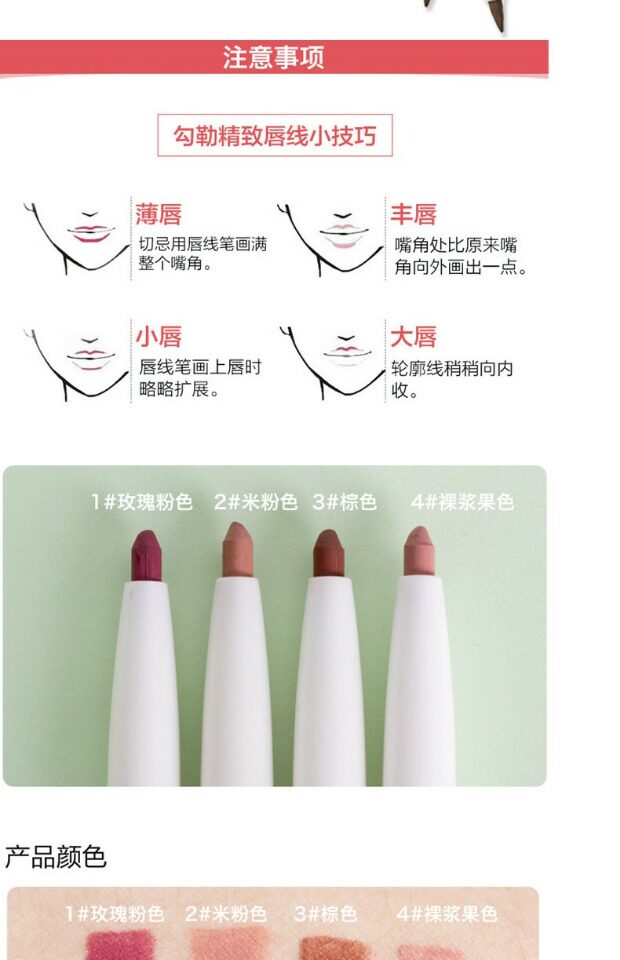 注意事项

勾勒精致唇线小技巧

薄唇
切忌用唇线笔画满整个嘴角。

丰唇
嘴角处比原来嘴角向外画出一点。

小唇
唇线笔画上唇时略略扩展。

大唇
轮廓线稍稍向内收。

1#玫瑰粉色 2#米粉色 3#棕色 4#裸浆果色

产品颜色

1#玫瑰粉色 2#米粉色 3#棕色 4#裸浆果色