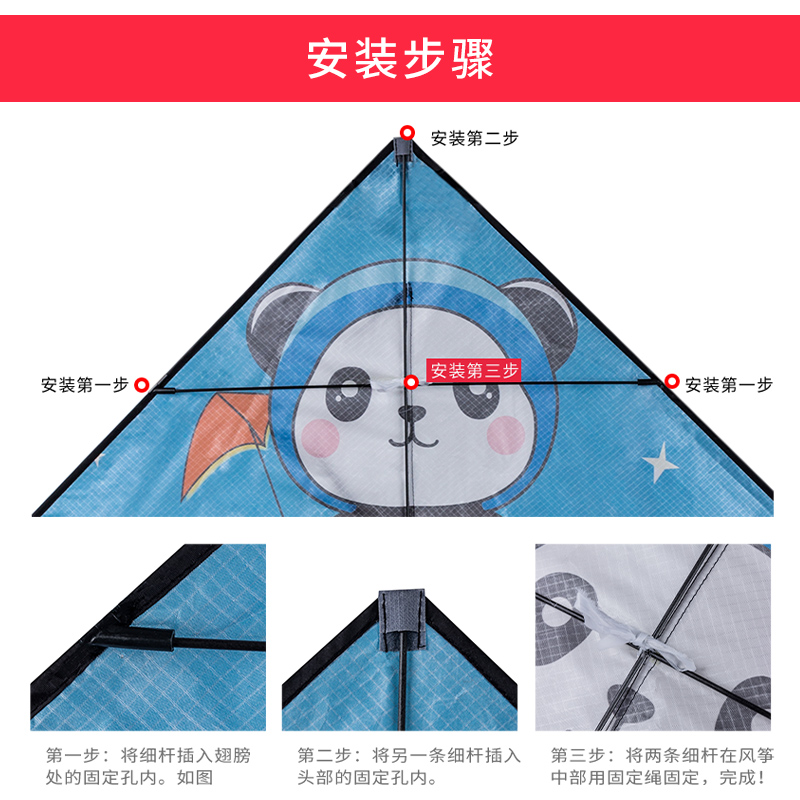 安装步骤

安装第二步

安装第一步

安装第三步

安装第一步

第一步：将细杆插入翅膀处的固定孔内。如图

第二步：将另一条细杆插入头部的固定孔内。

第三步：将两条细杆在风筝中部用固定绳固定，完成！