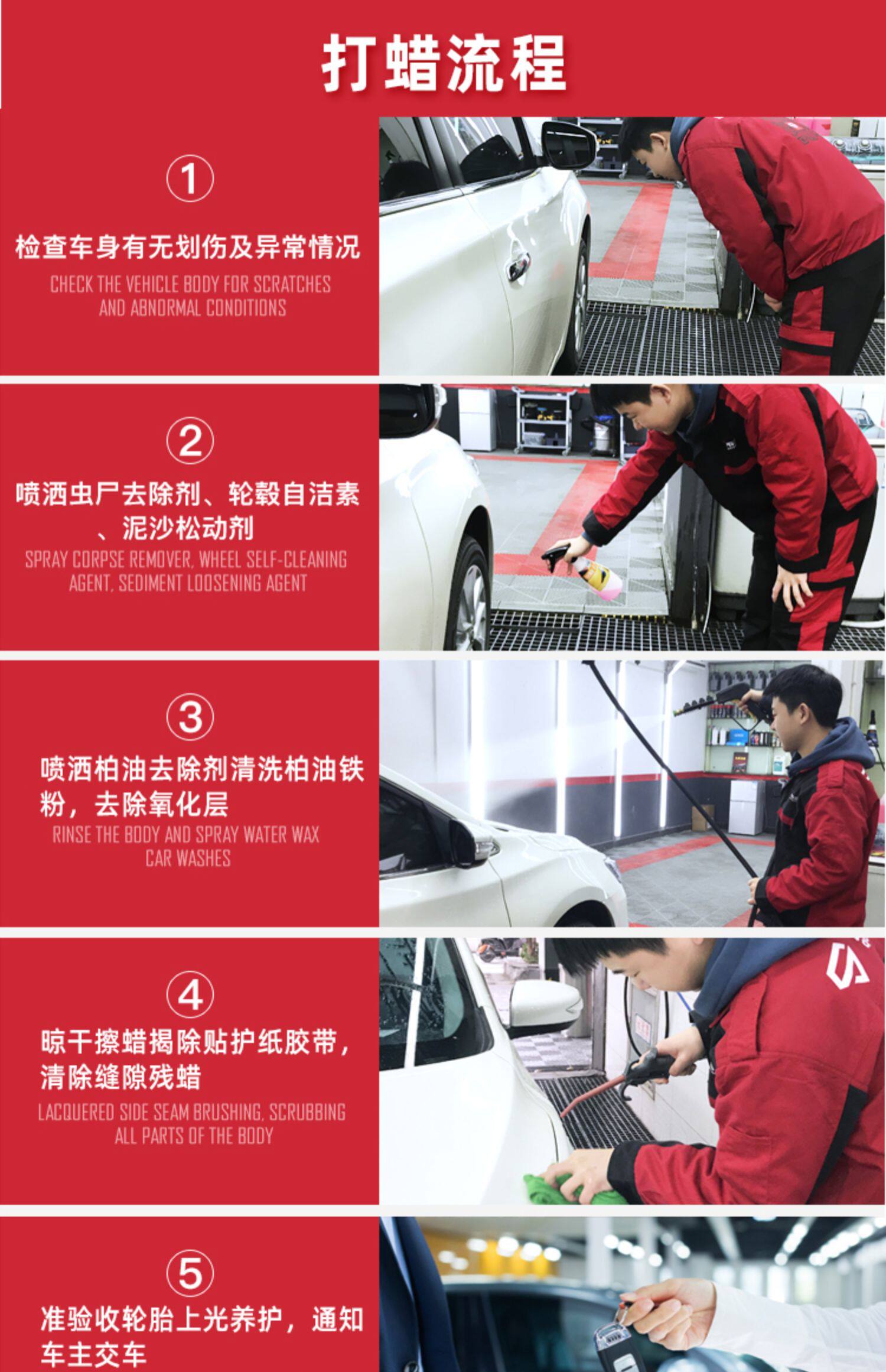 打蜡流程

①

检查车身有无划伤及异常情况

CHECK THE VEHICLE BODY FOR SCRATCHES AND ABNORMAL CONDITIONS

②

喷洒虫尸去除剂、轮毂自洁素、泥沙松动剂

SPRAY CORPSE REMOVER, WHEEL SELF-CLEANING AGENT, SEDIMENT LOOSENING AGENT

③

喷洒柏油去除剂清洗柏油铁粉，去除氧化层

RINSE THE BODY AND SPRAY WATER WAX CAR WASHES

④

晾干擦蜡揭除贴护纸胶带，清除缝隙残蜡

LACQUERED SIDE SEAM BRUSHING, SCRUBBING ALL PARTS OF THE BODY

⑤

准验收轮胎上光养护，通知车主交车