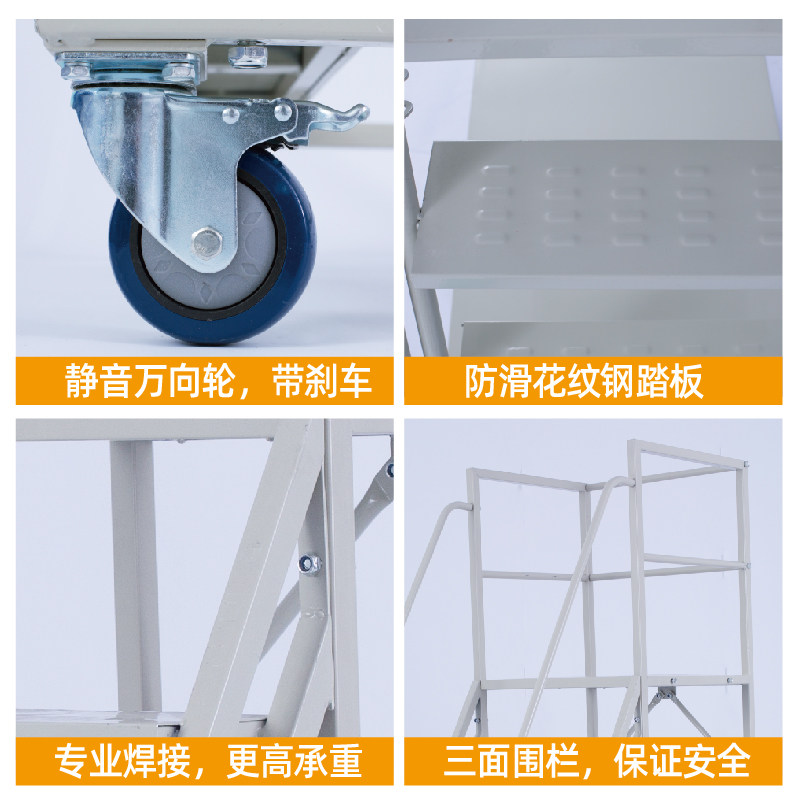 静音万向轮，带刹车

防滑花纹钢踏板

专业焊接，更高承重

三面围栏，保证安全