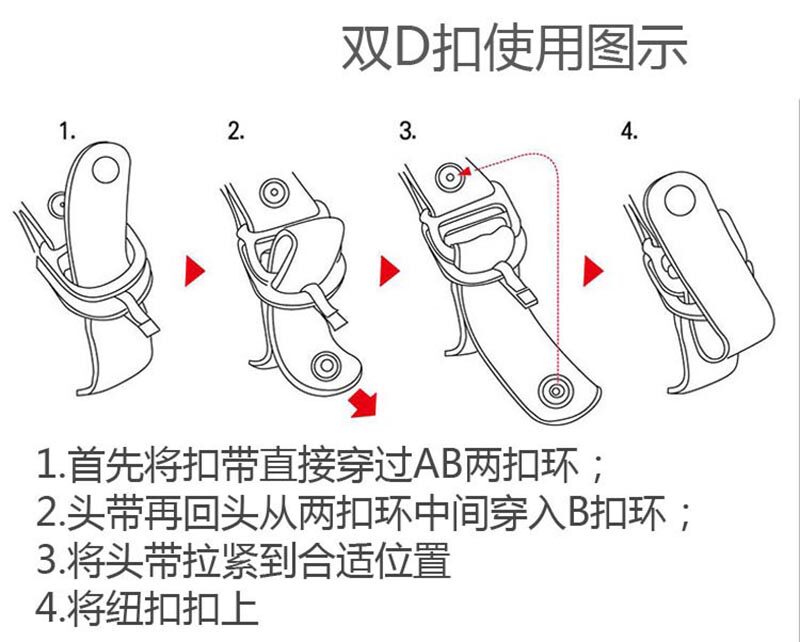 双D扣使用图示

1.

2.

3.

4.

1.首先将扣带直接穿过AB两扣环；
2.头带再回头从两扣环中间穿入B扣环；
3.将头带拉紧到合适位置
4.将纽扣扣上