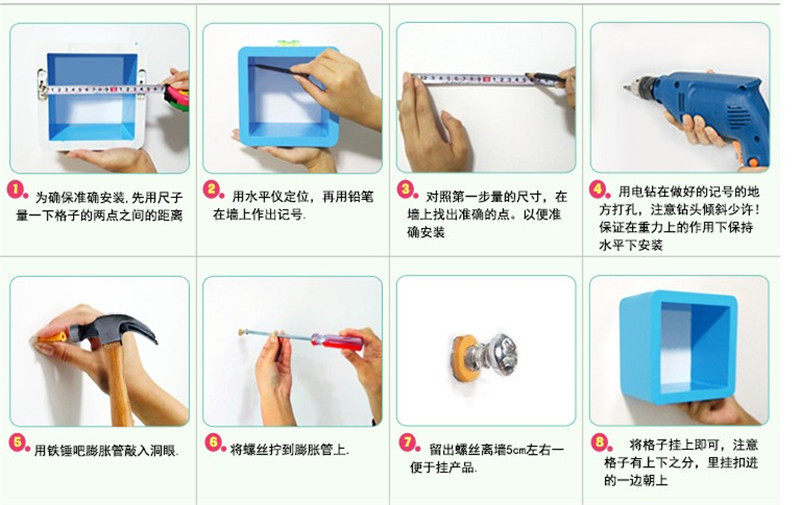 1. 为确保准确安装.先用尺子量一下格子的两点之间的距离

2. 用水平仪定位，再用铅笔在墙上作出记号.

3. 对照第一步量的尺寸，在墙上找出准确的点。以便准确安装

4. 用电钻在做好的记号的地方打孔，注意钻头倾斜少许！保证在重力上的作用下保持水平下安装

5. 用铁锤吧膨胀管敲入洞眼.

6. 将螺丝拧到膨胀管上.

7. 留出螺丝离墙5cm左右一便于挂产品.

8. 将格子挂上即可，注意格子有上下之分，里挂扣进的一边朝上