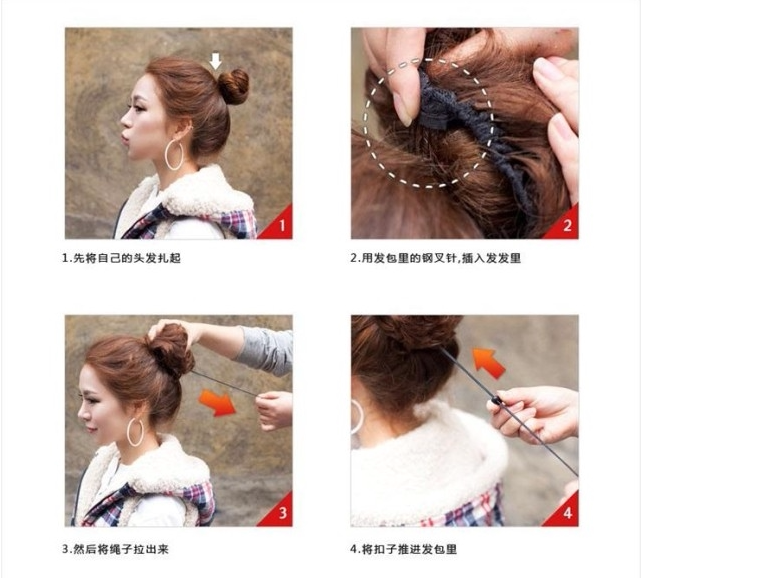 1

1.先将自己的头发扎起

2

2.用发包里的钢叉针,插入发发里

3

3.然后将绳子拉出来

4

4.将扣子推进发包里