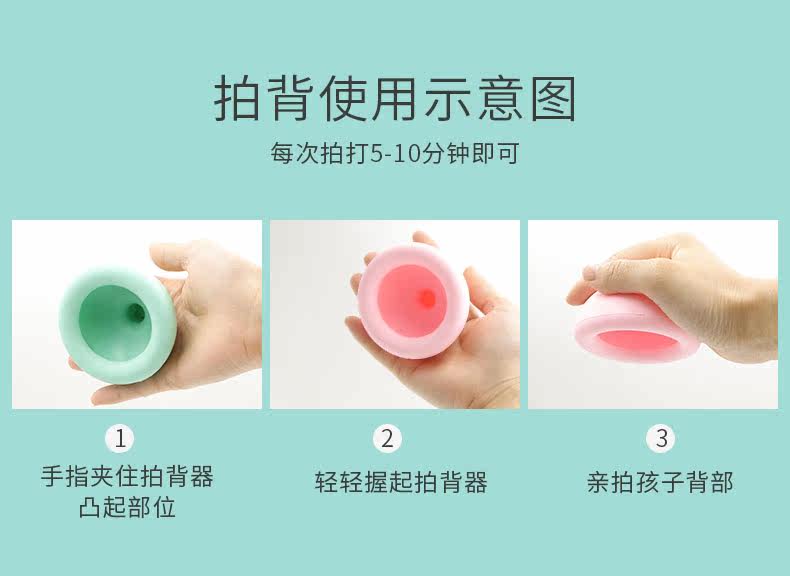 拍背使用示意图

每次拍打5-10分钟即可

1
手指夹住拍背器凸起部位

2
轻轻握起拍背器

3
亲拍孩子背部