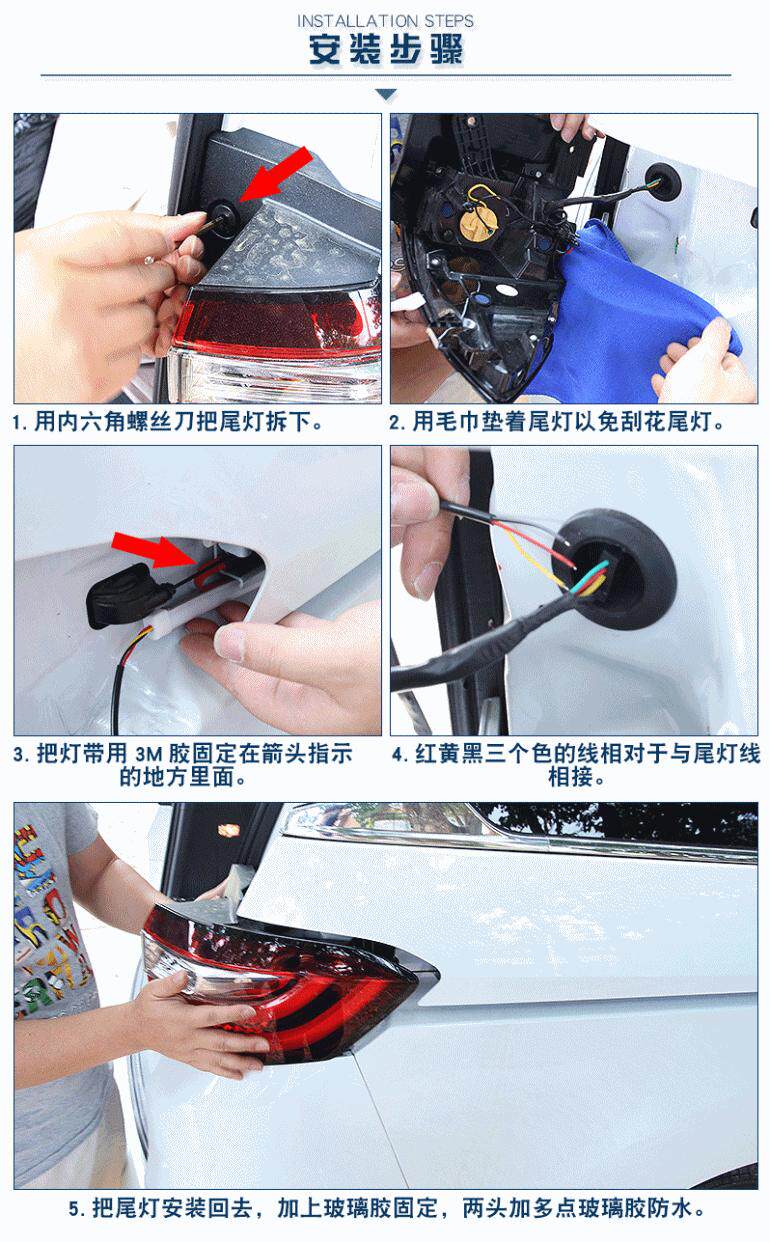 INSTALLATION STEPS
安装步骤

1. 用内六角螺丝刀把尾灯拆下。

2. 用毛巾垫着尾灯以免刮花尾灯。

3. 把灯带用 3M 胶固定在箭头指示的地方里面。

4. 红黄黑三个色的线相对于与尾灯线相接。

5. 把尾灯安装回去，加上玻璃胶固定，两头加多点玻璃胶防水。