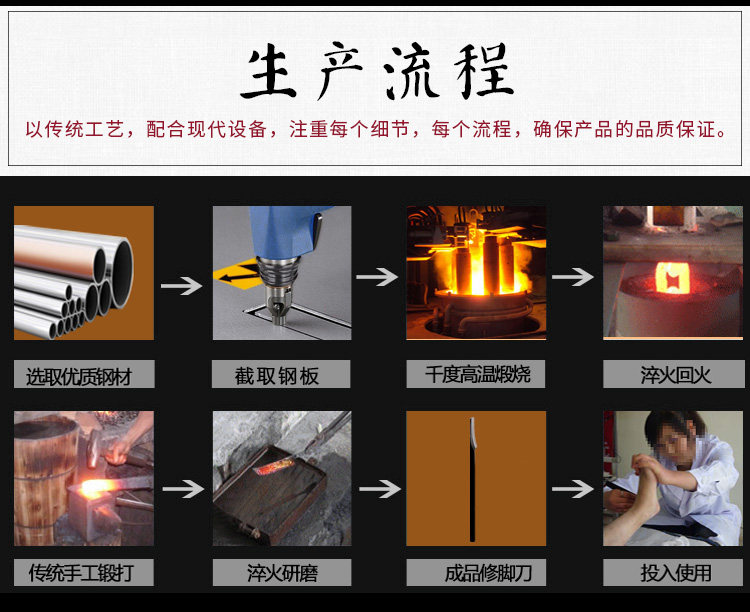 生产流程

以传统工艺，配合现代设备，注重每个细节，每个流程，确保产品的品质保证。

选取优质钢材

截取钢板

千度高温煅烧

淬火回火

传统手工锻打

淬火研磨

成品修脚刀

投入使用