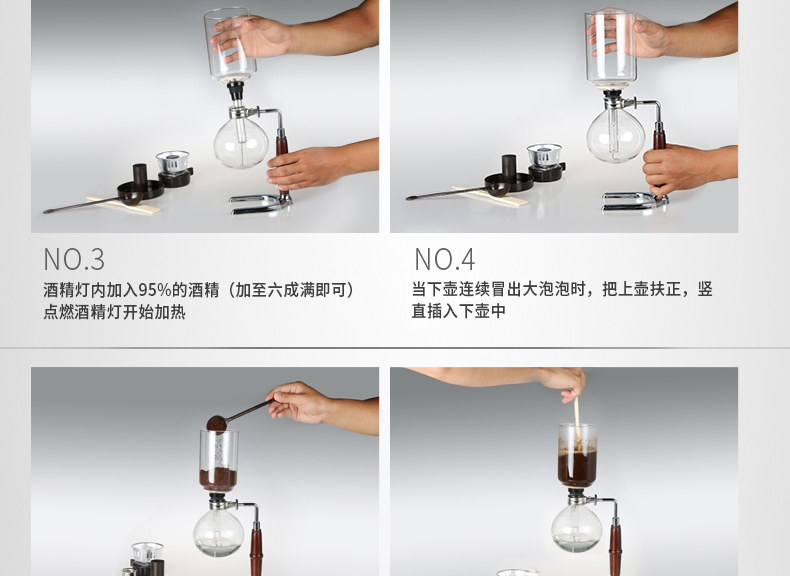 NO.3
酒精灯内加入95%的酒精（加至六成满即可）点燃酒精灯开始加热

NO.4
当下壶连续冒出大泡泡时，把上壶扶正，竖直插入下壶中