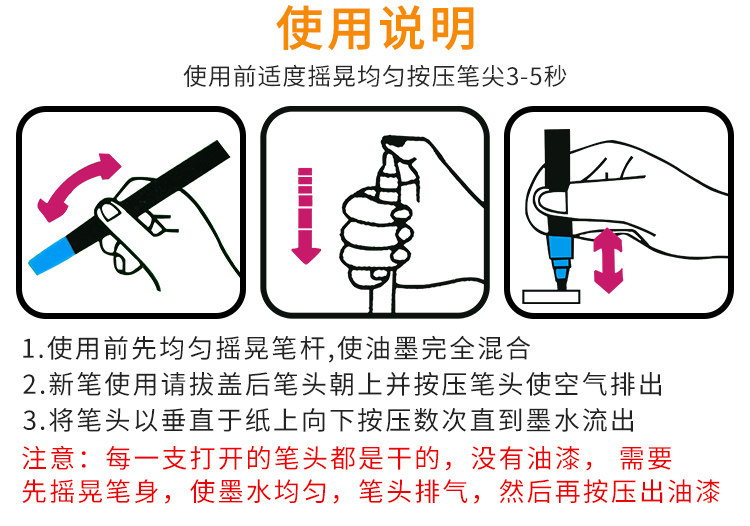 使用说明

使用前适度摇晃均匀按压笔尖3-5秒

1.使用前先均匀摇晃笔杆,使油墨完全混合
2.新笔使用请拔盖后笔头朝上并按压笔头使空气排出
3.将笔头以垂直于纸上向下按压数次直到墨水流出
注意：每一支打开的笔头都是干的，没有油漆， 需要先摇晃笔身，使墨水均匀，笔头排气，然后再按压出油漆