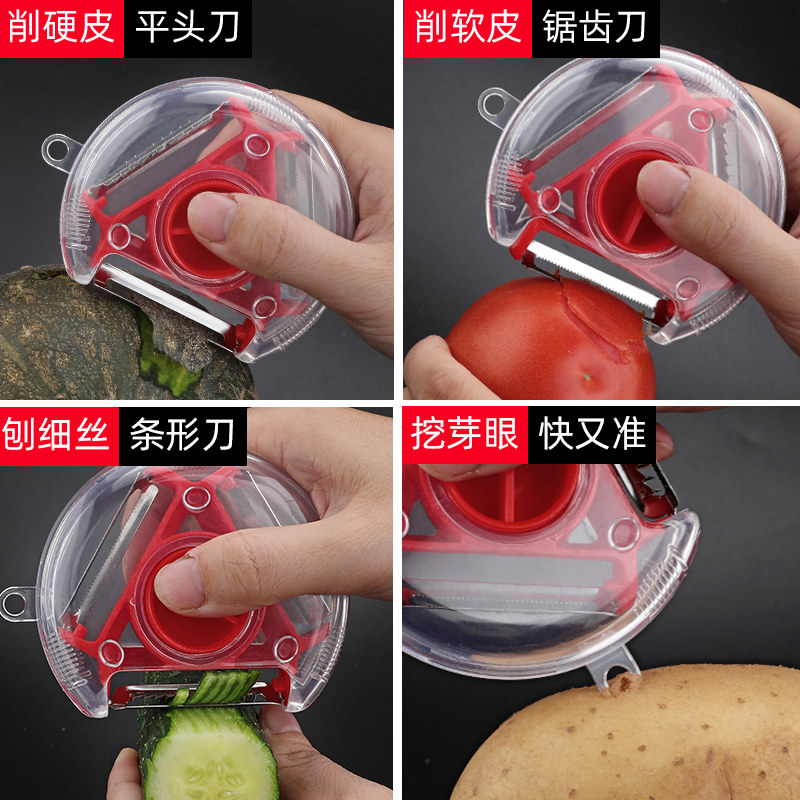 削硬皮 平头刀

削软皮 锯齿刀

刨细丝 条形刀

挖芽眼 快又准