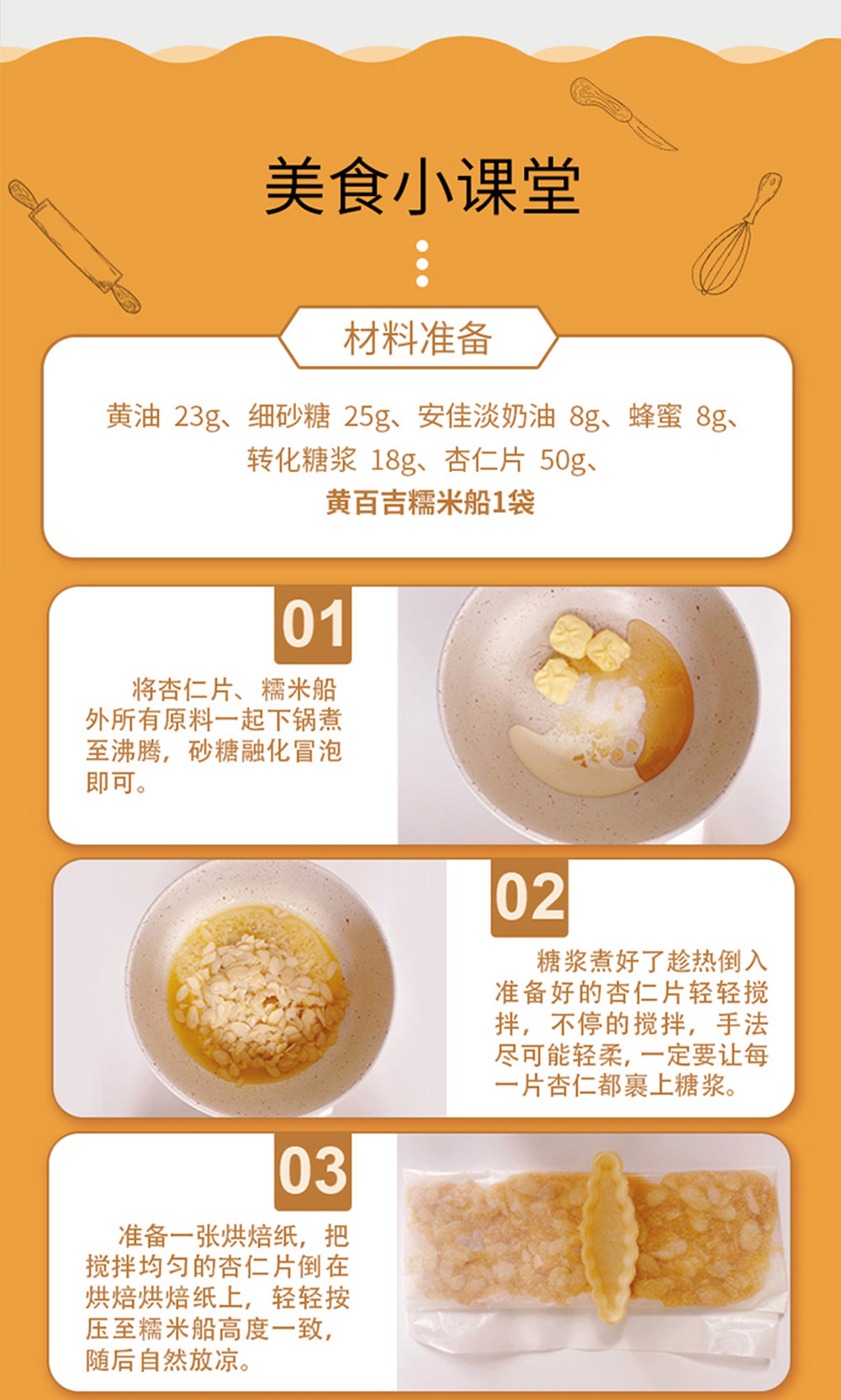 美食小课堂

材料准备

黄油 23g、细砂糖 25g、安佳淡奶油 8g、蜂蜜 8g、转化糖浆 18g、杏仁片 50g、
黄百吉糯米船1袋

01

将杏仁片、糯米船外所有原料一起下锅煮至沸腾，砂糖融化冒泡即可。

02

糖浆煮好了趁热倒入准备好的杏仁片轻轻搅拌，不停的搅拌，手法尽可能轻柔，一定要让每一片杏仁都裹上糖浆。

03

准备一张烘焙纸，把搅拌均匀的杏仁片倒在烘焙烘焙纸上，轻轻按压至糯米船高度一致，随后自然放凉。