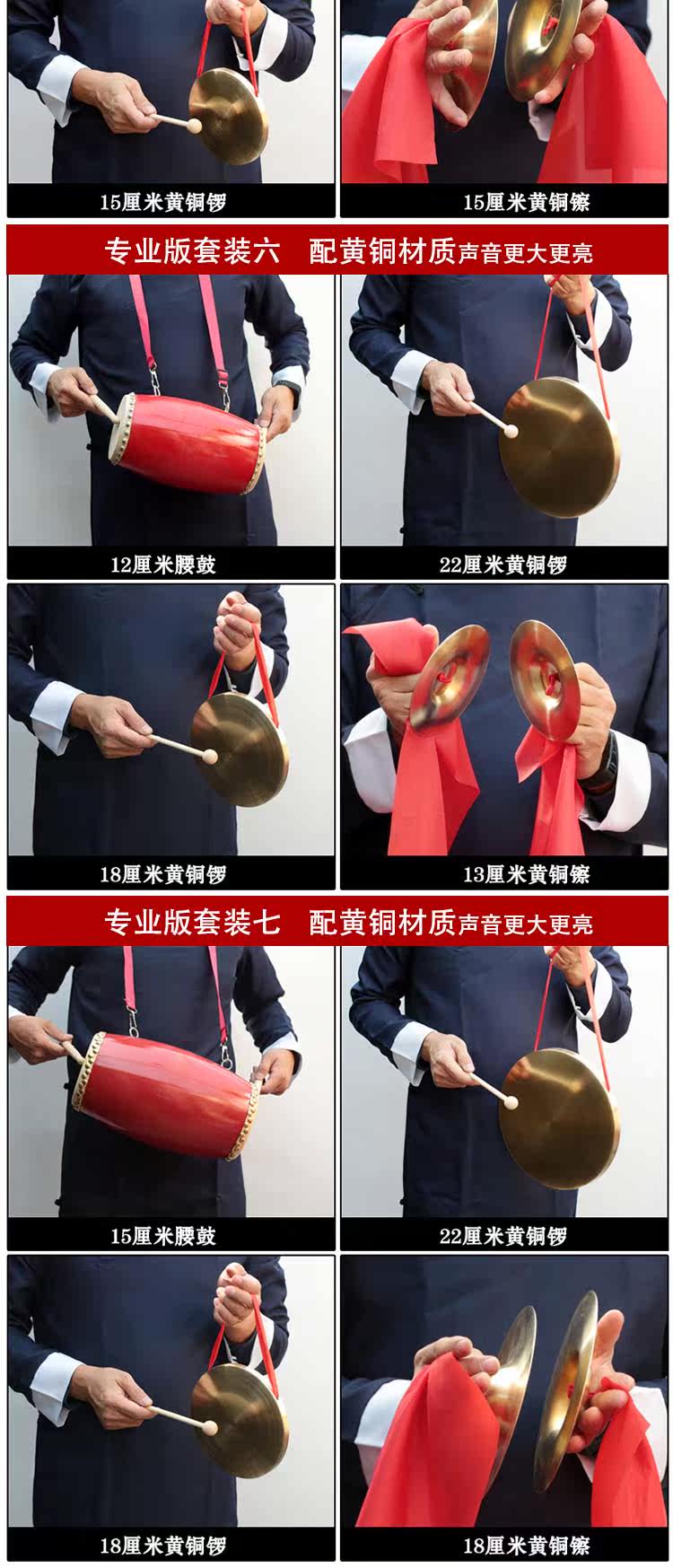 15厘米黄铜锣

15厘米黄铜镲

专业版套装六 配黄铜材质声音更大更亮

12厘米腰鼓

22厘米黄铜锣

18厘米黄铜锣

13厘米黄铜镲

专业版套装七 配黄铜材质声音更大更亮

15厘米腰鼓

22厘米黄铜锣

18厘米黄铜锣

18厘米黄铜镲