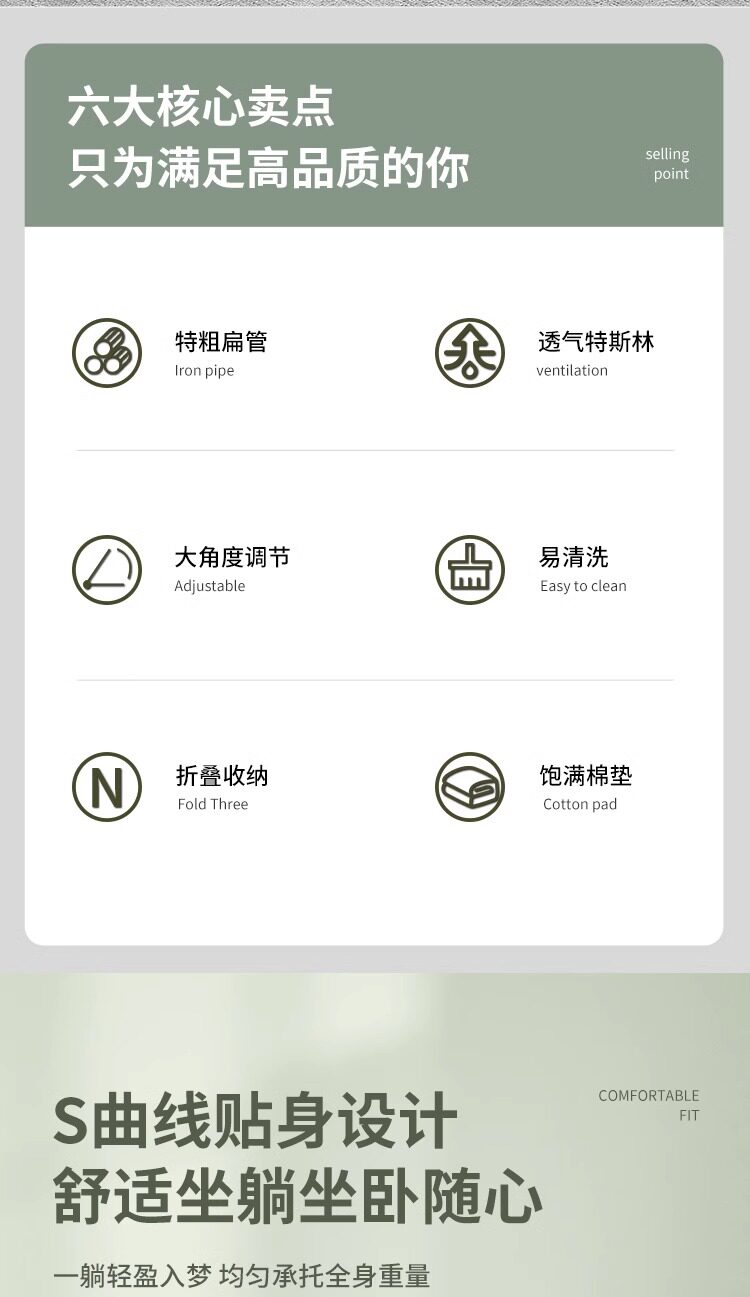 六大核心卖点
只为满足高品质的你

selling
point

特粗扁管
Iron pipe

透气特斯林
ventilation

大角度调节
Adjustable

易清洗
Easy to clean

N

折叠收纳
Fold Three

饱满棉垫
Cotton pad

S曲线贴身设计
舒适坐躺坐卧随心

COMFORTABLE
FIT

一躺轻盈入梦 均匀承托全身重量