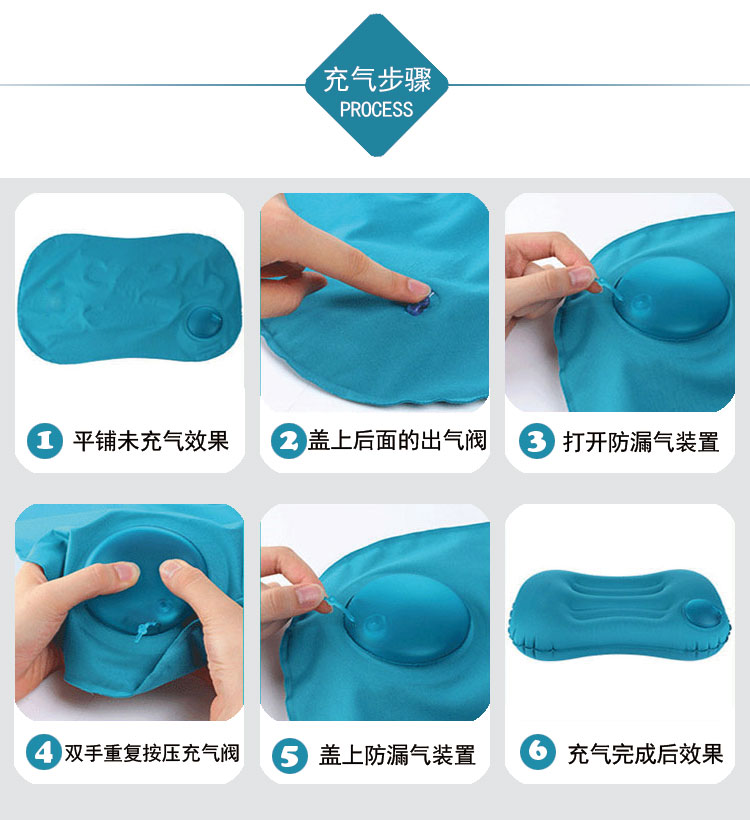 充气步骤
PROCESS

1 平铺未充气效果

2 盖上后面的出气阀

3 打开防漏气装置

4 双手重复按压充气阀

5 盖上防漏气装置

6 充气完成后效果