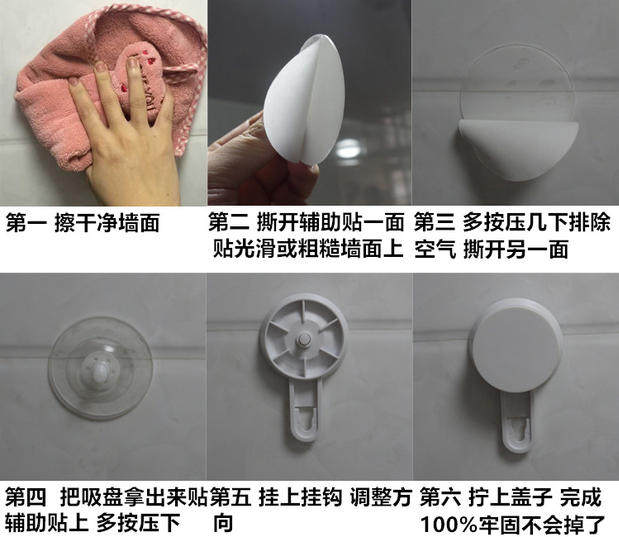 第一 擦干净墙面

第二 撕开辅助贴一面 贴光滑或粗糙墙面上

第三 多按压几下排除空气 撕开另一面

第四 把吸盘拿出来贴辅助贴上 多按压下

第五 挂上挂钩 调整方向

第六 拧上盖子 完成 100%牢固不会掉了