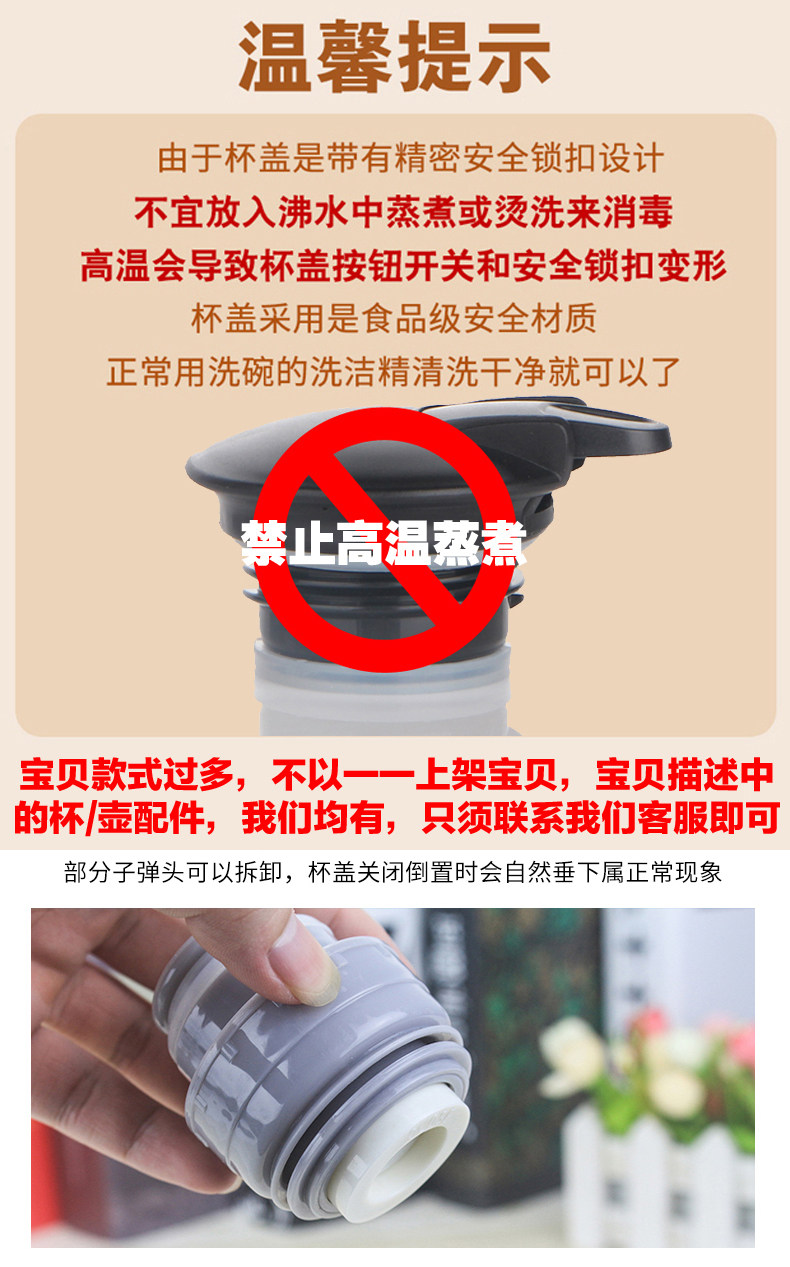 温馨提示

由于杯盖是带有精密安全锁扣设计
不宜放入沸水中蒸煮或烫洗来消毒
高温会导致杯盖按钮开关和安全锁扣变形
杯盖采用是食品级安全材质
正常用洗碗的洗洁精清洗干净就可以了

禁止高温蒸煮

宝贝款式过多，不以一一上架宝贝，宝贝描述中的杯/壶配件，我们均有，只须联系我们客服即可

部分子弹头可以拆卸，杯盖关闭倒置时会自然垂下属正常现象