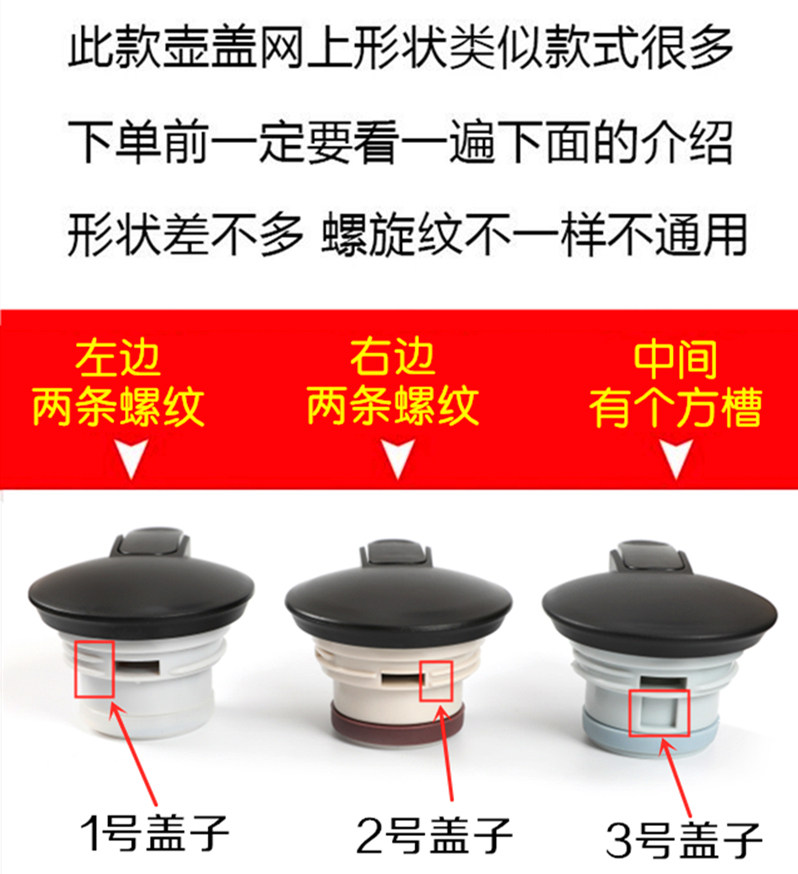 此款壶盖网上形状类似款式很多

下单前一定要看一遍下面的介绍

形状差不多 螺旋纹不一样不通用

左边
两条螺纹

右边
两条螺纹

中间
有个方槽

1号盖子

2号盖子

3号盖子