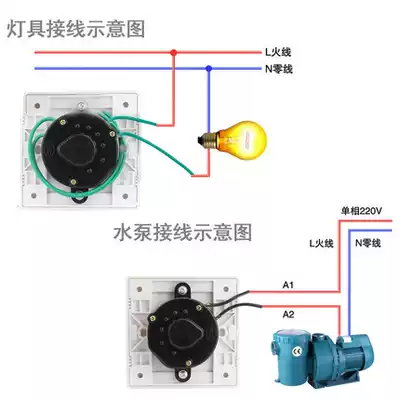 灯具接线示意图

L火线

N零线

水泵接线示意图

单相220V

L火线

N零线

A1

A2

CE