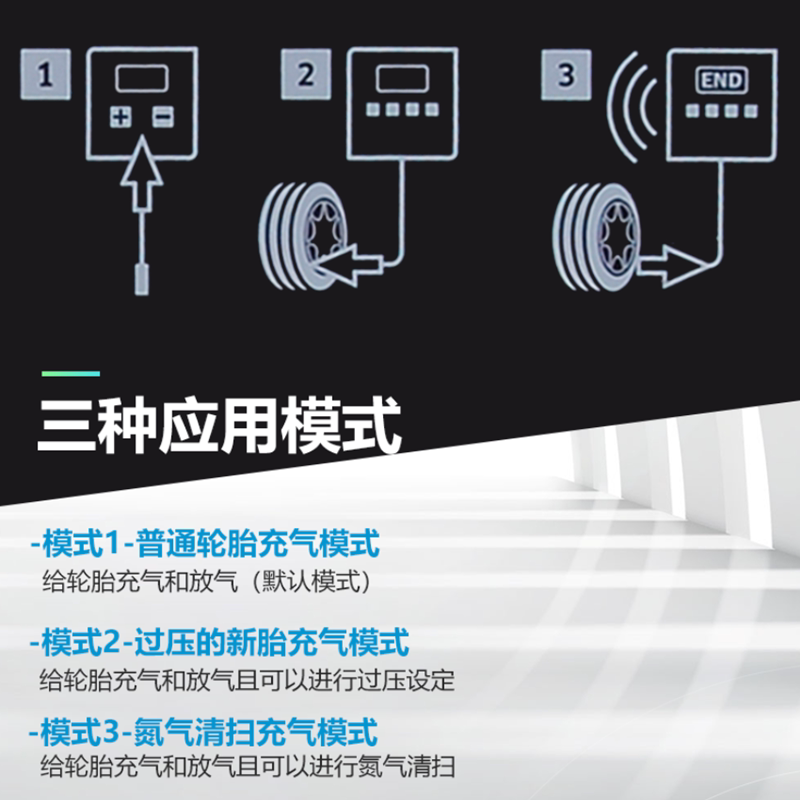 1

2

3

END

三种应用模式

-模式1-普通轮胎充气模式
给轮胎充气和放气（默认模式）

-模式2-过压的新胎充气模式
给轮胎充气和放气且可以进行过压设定

-模式3-氮气清扫充气模式
给轮胎充气和放气且可以进行氮气清扫