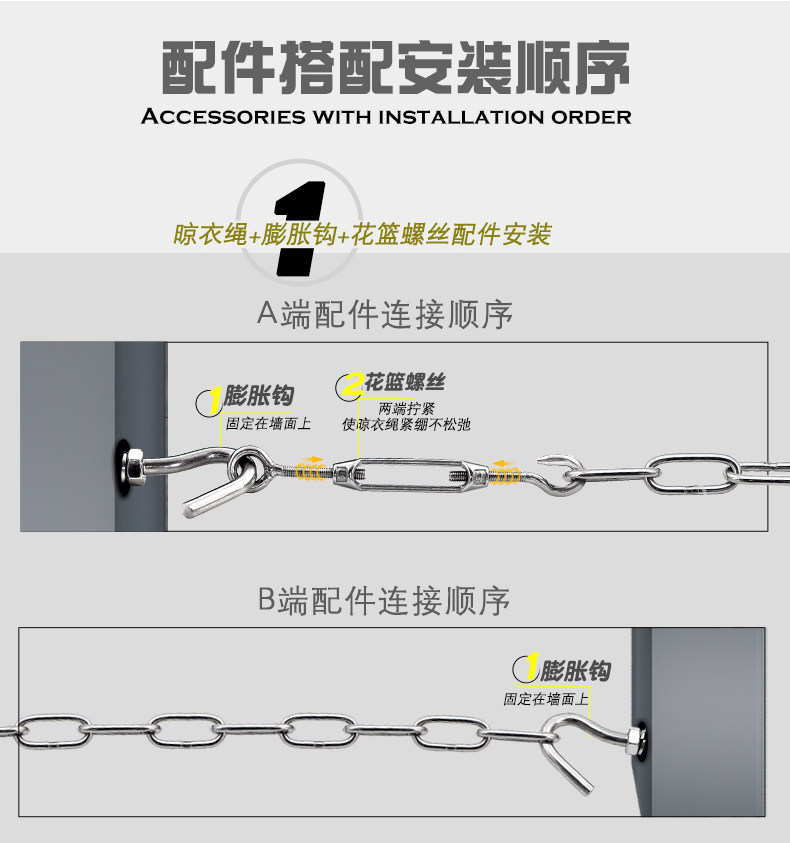 配件搭配安装顺序
ACCESSORIES WITH INSTALLATION ORDER

1
晾衣绳+膨胀钩+花篮螺丝配件安装

A端配件连接顺序

1 膨胀钩
固定在墙面上

2 花篮螺丝
两端拧紧
使晾衣绳紧绷不松弛

B端配件连接顺序

1 膨胀钩
固定在墙面上