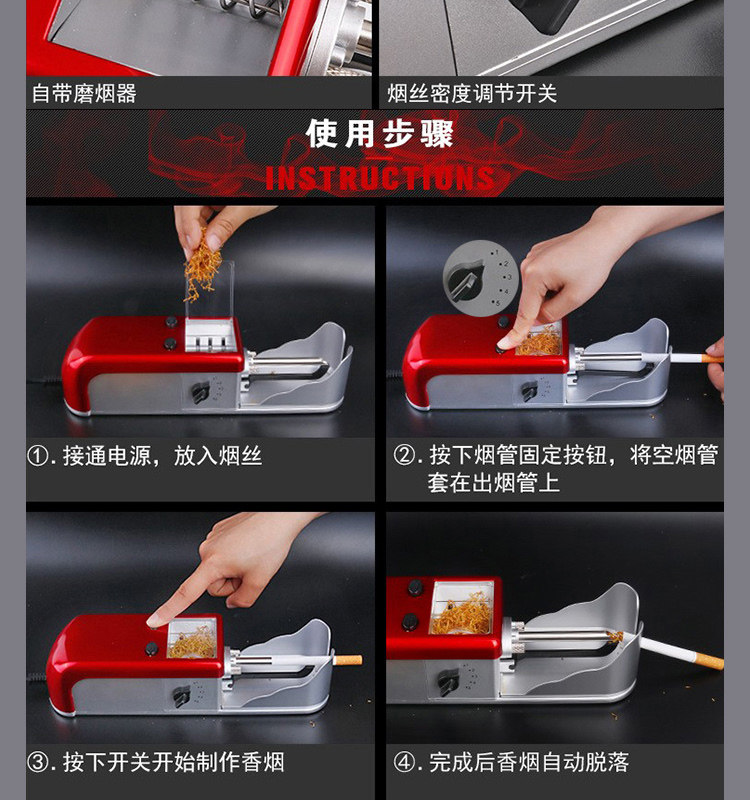 自带磨烟器

烟丝密度调节开关

使用步骤
INSTRUCTIONS

1
2
3
4
5

①. 接通电源，放入烟丝

②. 按下烟管固定按钮，将空烟管套在出烟管上

③. 按下开关开始制作香烟

④. 完成后香烟自动脱落