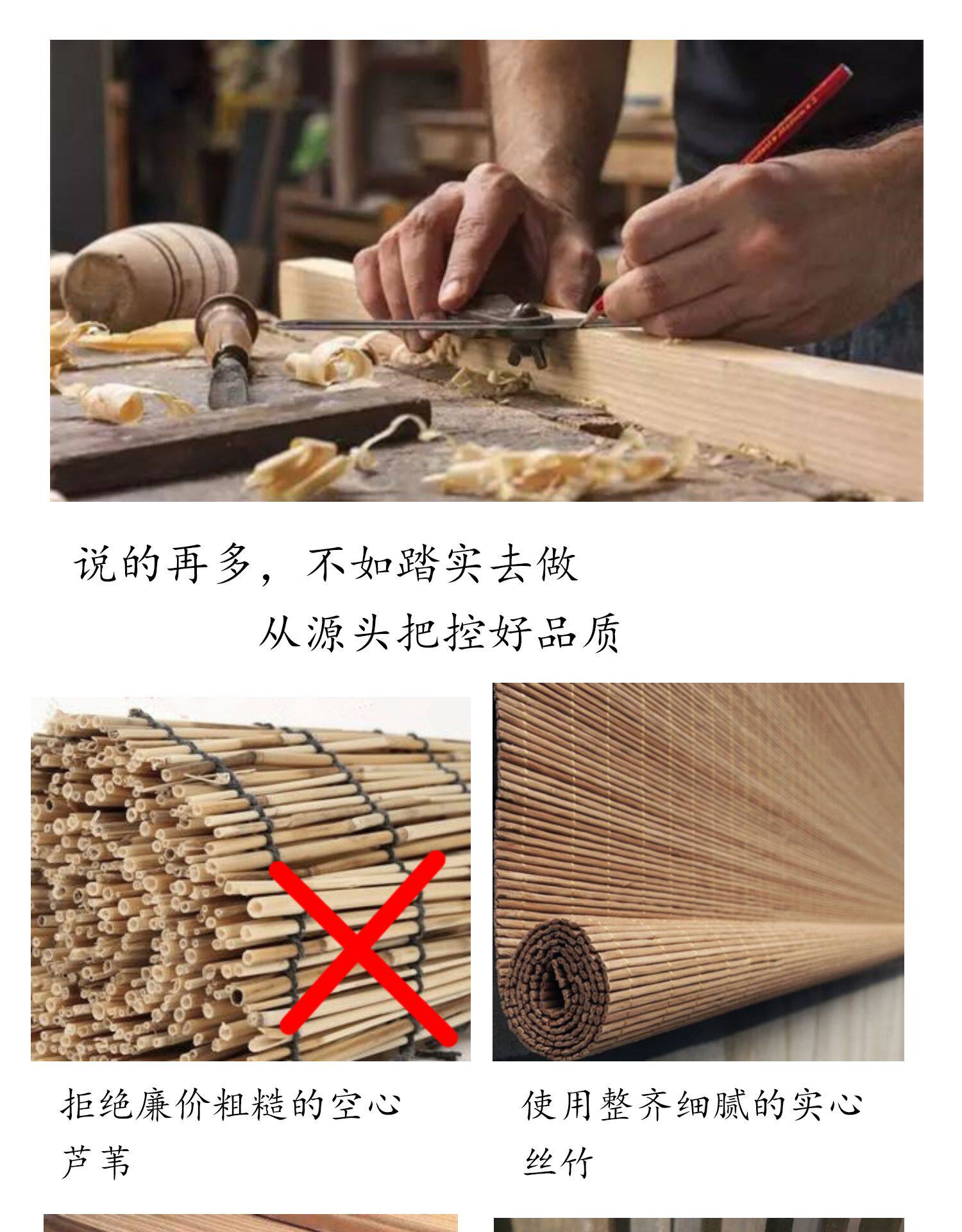 说的再多，不如踏实去做

从源头把控好品质

拒绝廉价粗糙的空心芦苇

使用整齐细腻的实心丝竹