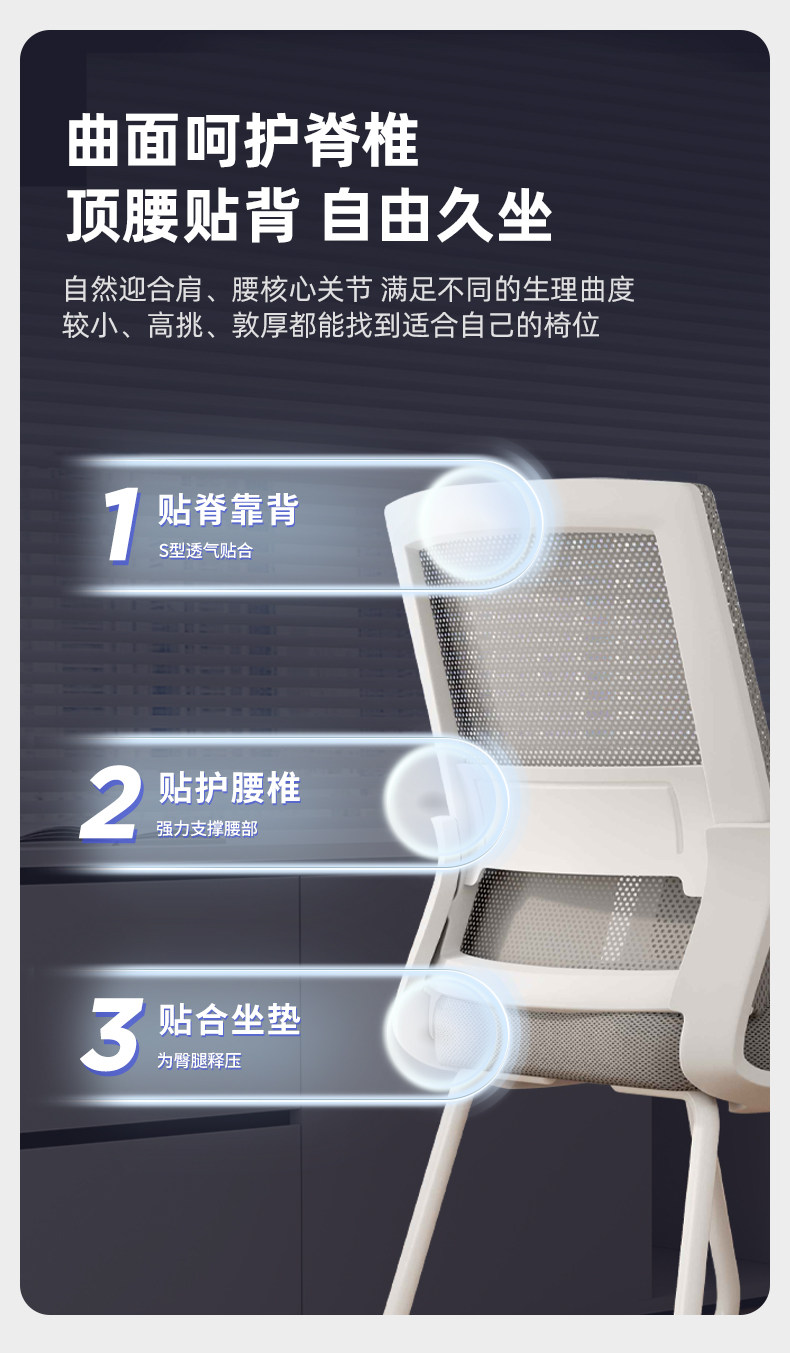 曲面呵护脊椎
顶腰贴背 自由久坐

自然迎合肩、腰核心关节 满足不同的生理曲度
较小、高挑、敦厚都能找到适合自己的椅位

1 贴脊靠背
S型透气贴合

2 贴护腰椎
强力支撑腰部

3 贴合坐垫
为臀腿释压