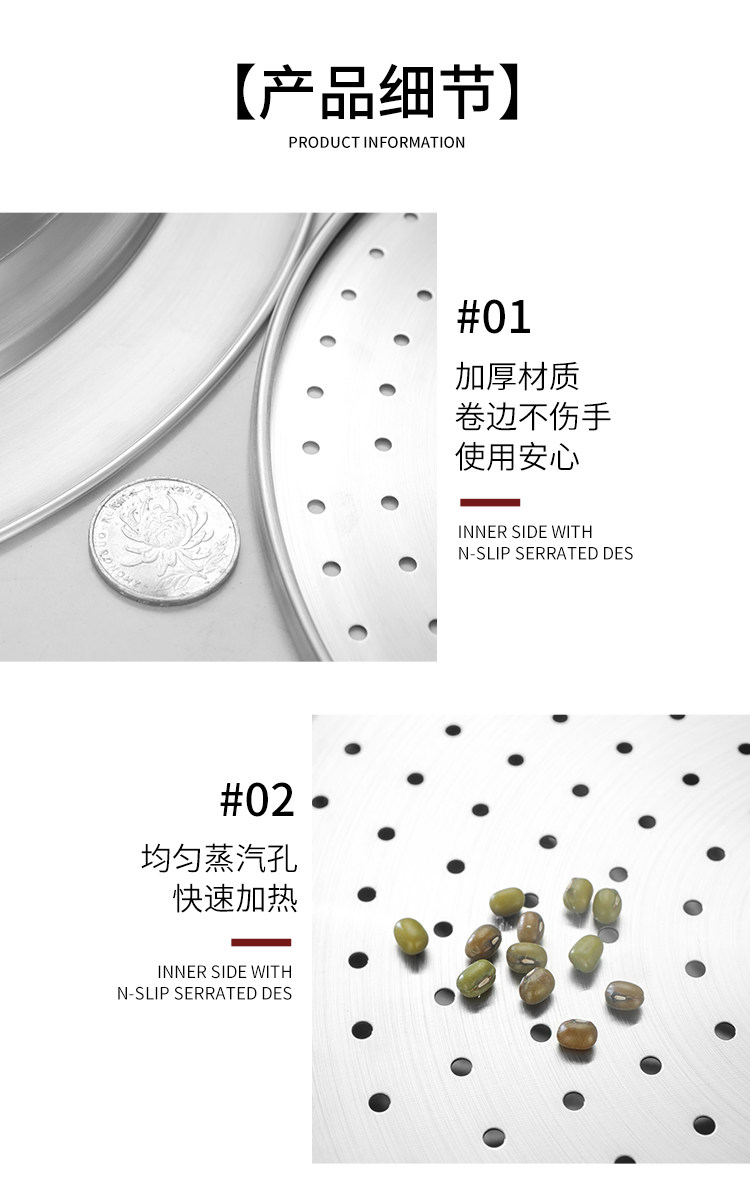 【产品细节】
PRODUCT INFORMATION

#01
加厚材质
卷边不伤手
使用安心

INNER SIDE WITH
N-SLIP SERRATED DES

#02
均匀蒸汽孔
快速加热

INNER SIDE WITH
N-SLIP SERRATED DES