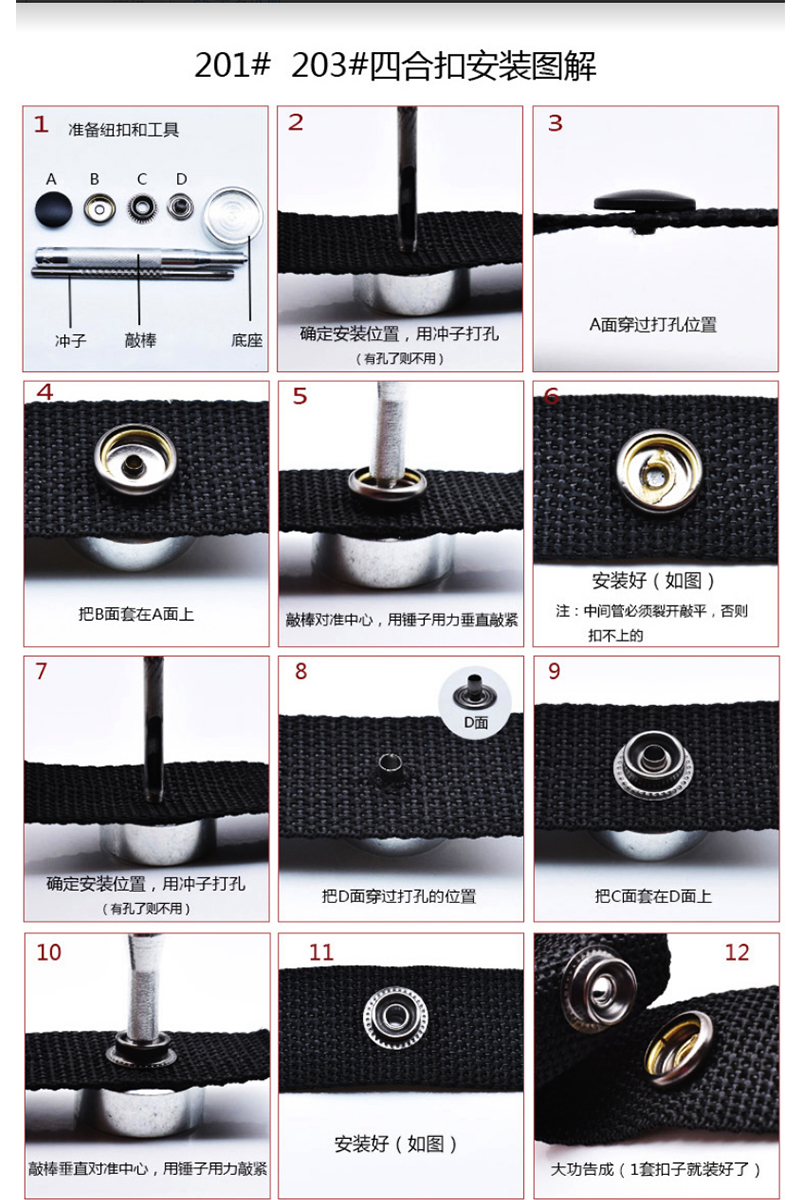 201# 203#四合扣安装图解

1 准备纽扣和工具

A B C D

冲子 敲棒 底座

2

确定安装位置，用冲子打孔

（有孔了则不用）

3

A面穿过打孔位置

4

把B面套在A面上

5

敲棒对准中心，用锤子用力垂直敲紧

6

安装好（如图）

注：中间管必须裂开敲平，否则扣不上的

7

确定安装位置，用冲子打孔

（有孔了则不用）

8

D面

把D面穿过打孔的位置

9

把C面套在D面上

10

敲棒垂直对准中心，用锤子用力敲紧

11

安装好（如图）

12

大功告成（1套扣子就装好了）