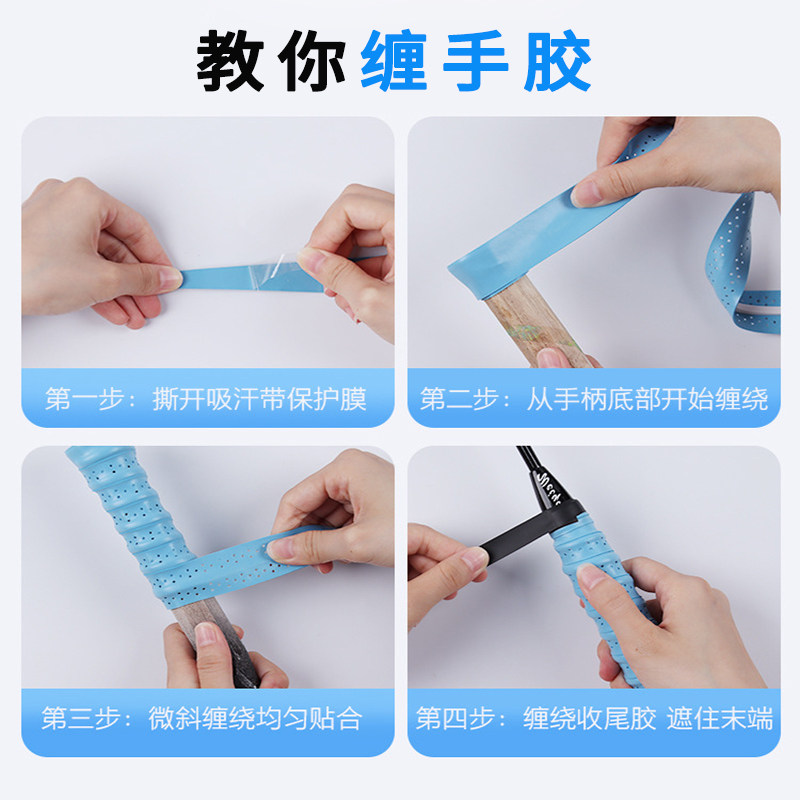 教你缠手胶

第一步：撕开吸汗带保护膜

第二步：从手柄底部开始缠绕

第三步：微斜缠绕均匀贴合

第四步：缠绕收尾胶 遮住末端