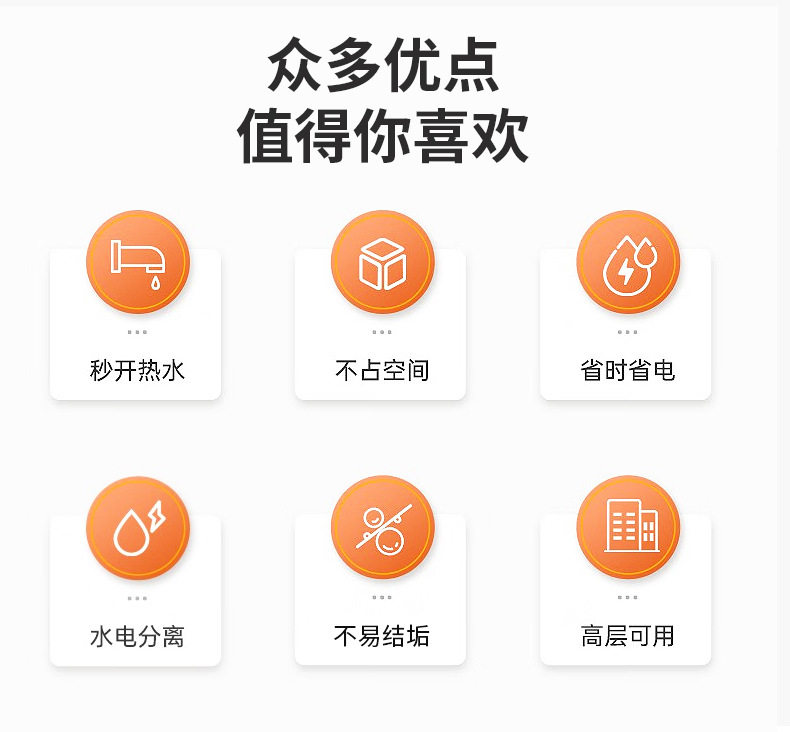 众多优点
值得你喜欢

秒开热水

不占空间

省时省电

水电分离

不易结垢

高层可用