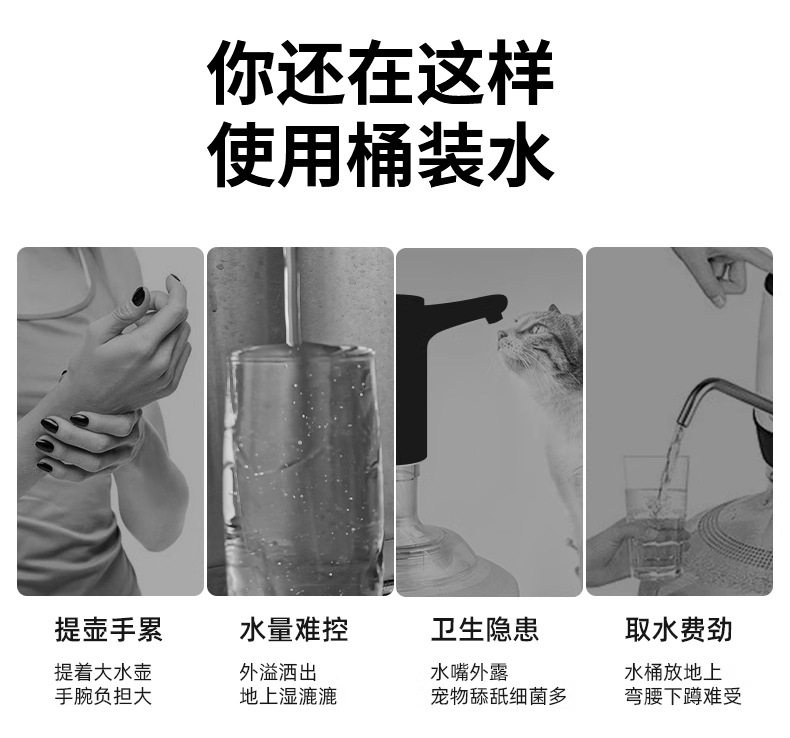 你还在这样
使用桶装水

提壶手累
提着大水壶
手腕负担大

水量难控
外溢洒出
地上湿漉漉

卫生隐患
水嘴外露
宠物舔舐细菌多

取水费劲
水桶放地上
弯腰下蹲难受