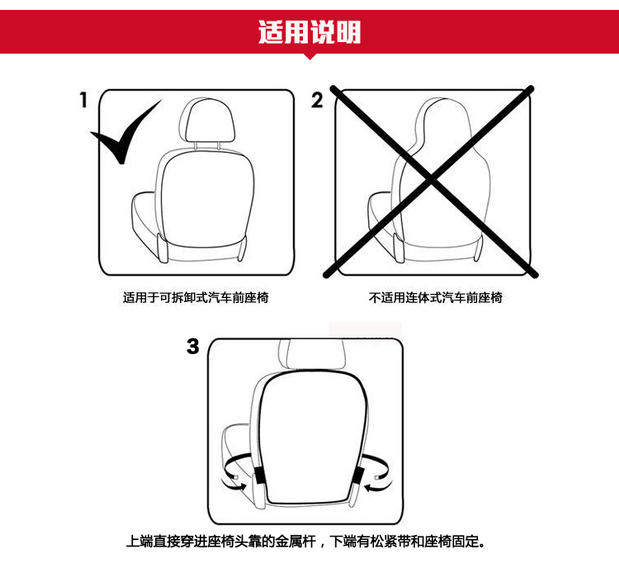 适用说明

1

适用于可拆卸式汽车前座椅

2

不适用连体式汽车前座椅

3

上端直接穿进座椅头靠的金属杆，下端有松紧带和座椅固定。