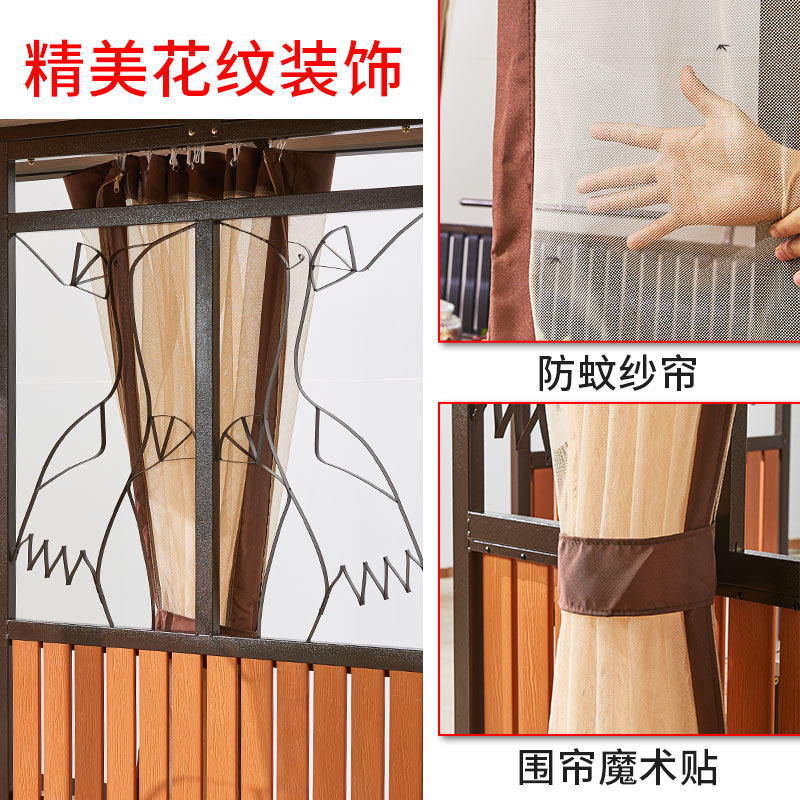 精美花纹装饰

防蚊纱帘

围帘魔术贴