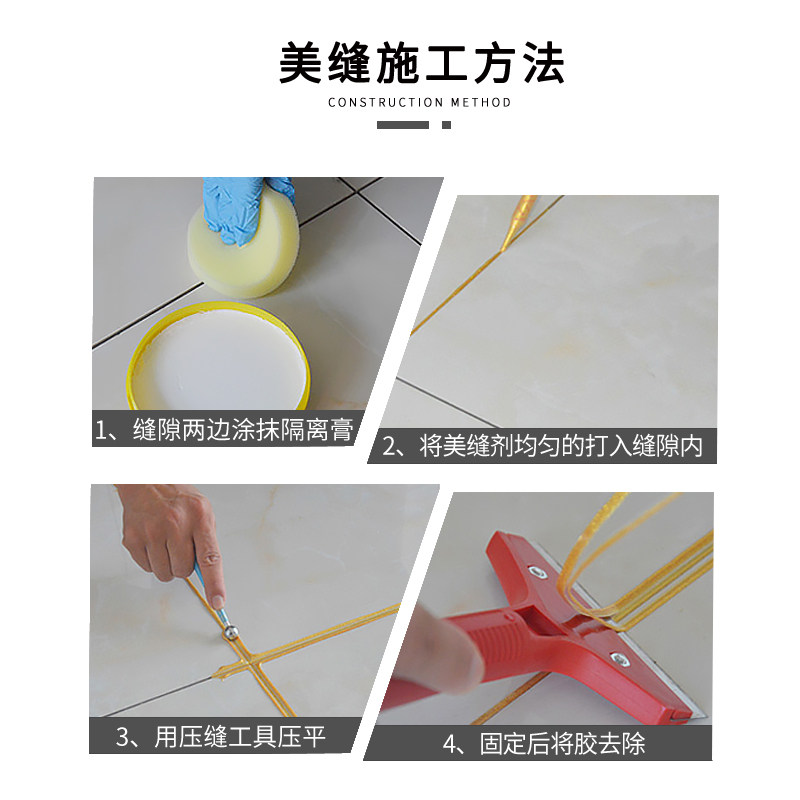 美缝施工方法

CONSTRUCTION METHOD

1、缝隙两边涂抹隔离膏

2、将美缝剂均匀的打入缝隙内

3、用压缝工具压平

4、固定后将胶去除