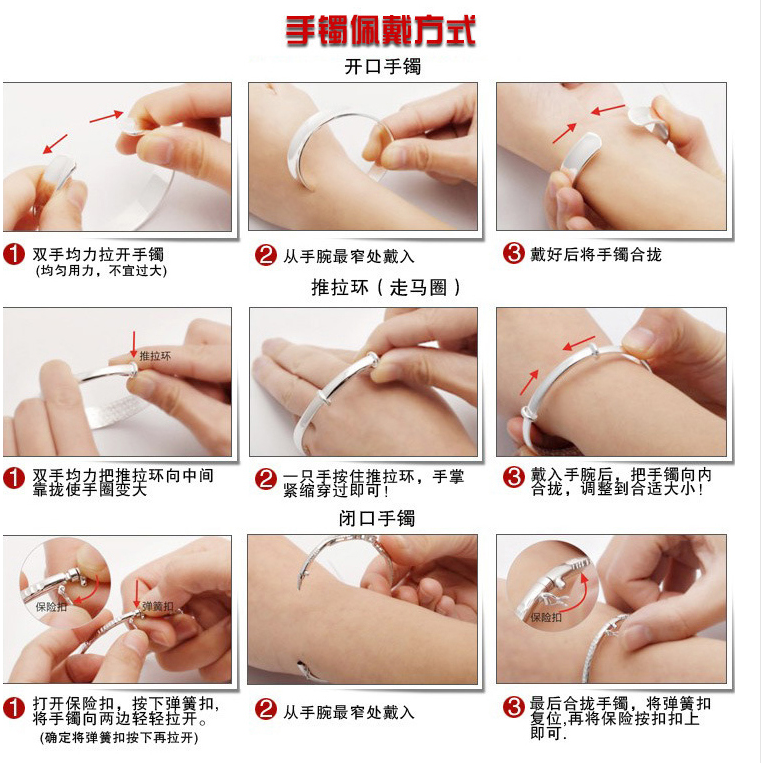 手镯佩戴方式

开口手镯

1 双手均力拉开手镯
(均匀用力，不宜过大)

2 从手腕最窄处戴入

3 戴好后将手镯合拢

推拉环（走马圈）

推拉环

1 双手均力把推拉环向中间靠拢使手圈变大

2 一只手按住推拉环，手掌紧缩穿过即可！

3 戴入手腕后，把手镯向内合拢，调整到合适大小！

闭口手镯

保险扣

弹簧扣

保险扣

1 打开保险扣，按下弹簧扣，将手镯向两边轻轻拉开。
(确定将弹簧扣按下再拉开)

2 从手腕最窄处戴入

3 最后合拢手镯，将弹簧扣复位,再将保险按扣扣上即可.