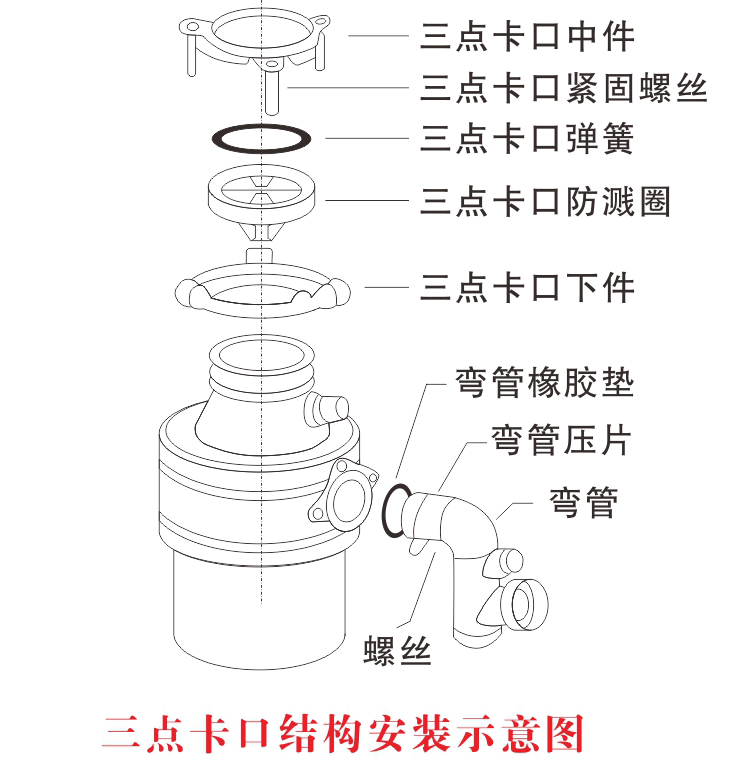 三点卡口中件
三点卡口紧固螺丝
三点卡口弹簧
三点卡口防溅圈
三点卡口下件
弯管橡胶垫
弯管压片
弯管
螺丝
三点卡口结构安装示意图