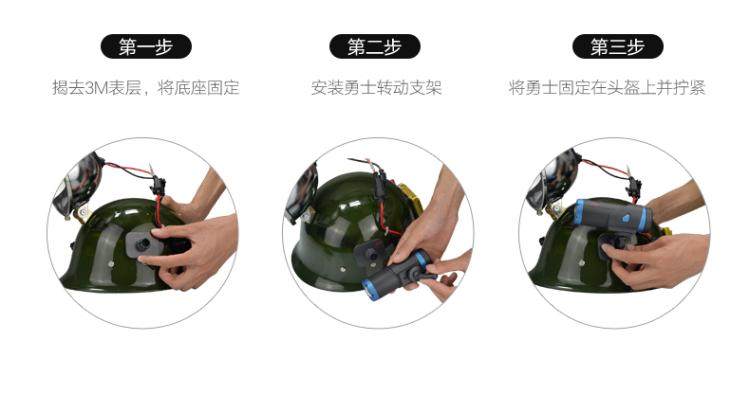 第一步

揭去3M表层，将底座固定

第二步

安装勇士转动支架

第三步

将勇士固定在头盔上并拧紧