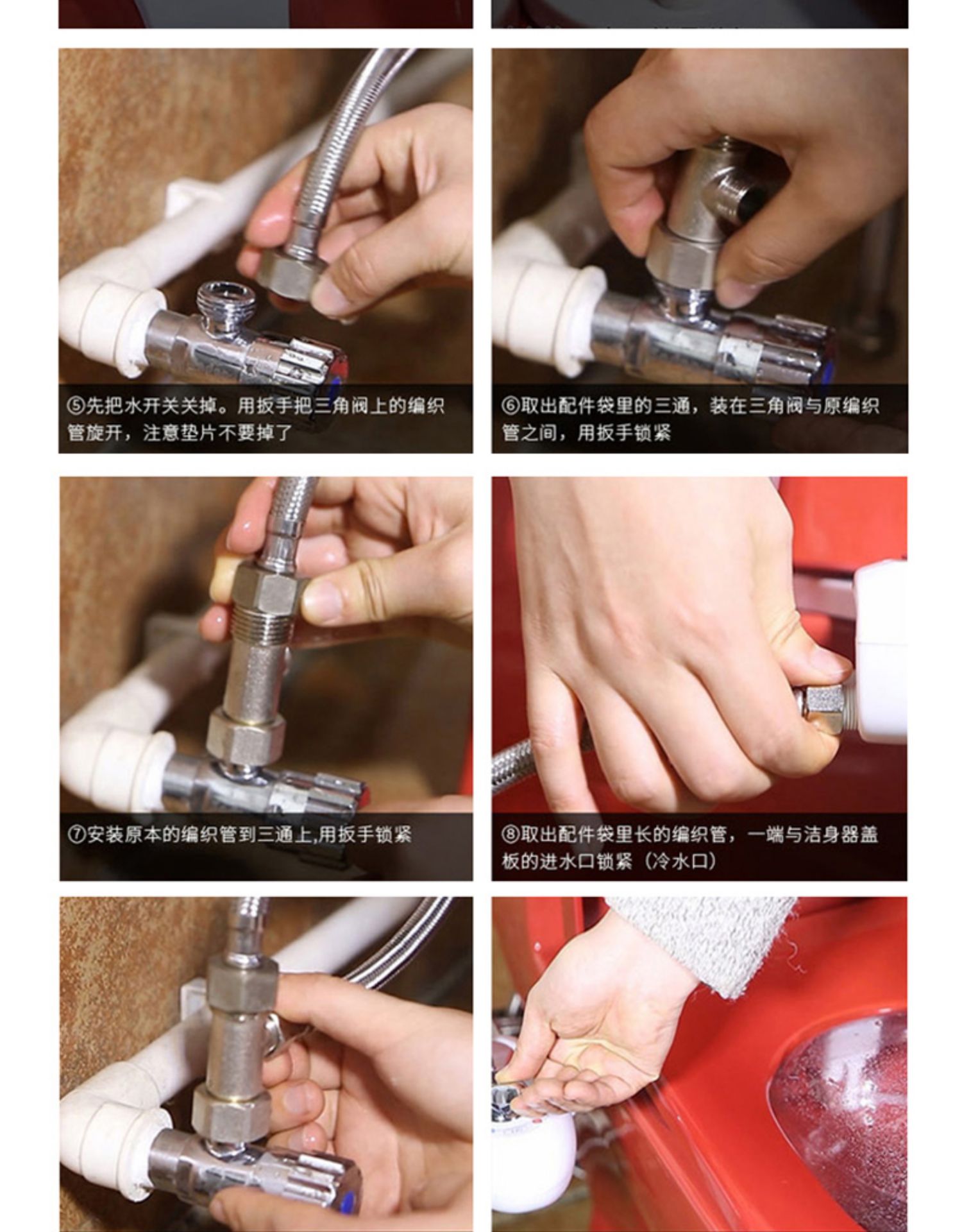 ⑤先把水开关关掉。用扳手把三角阀上的编织管旋开，注意垫片不要掉了

⑥取出配件袋里的三通，装在三角阀与原编织管之间，用扳手锁紧

⑦安装原本的编织管到三通上,用扳手锁紧

⑧取出配件袋里长的编织管，一端与洁身器盖板的进水口锁紧（冷水口）