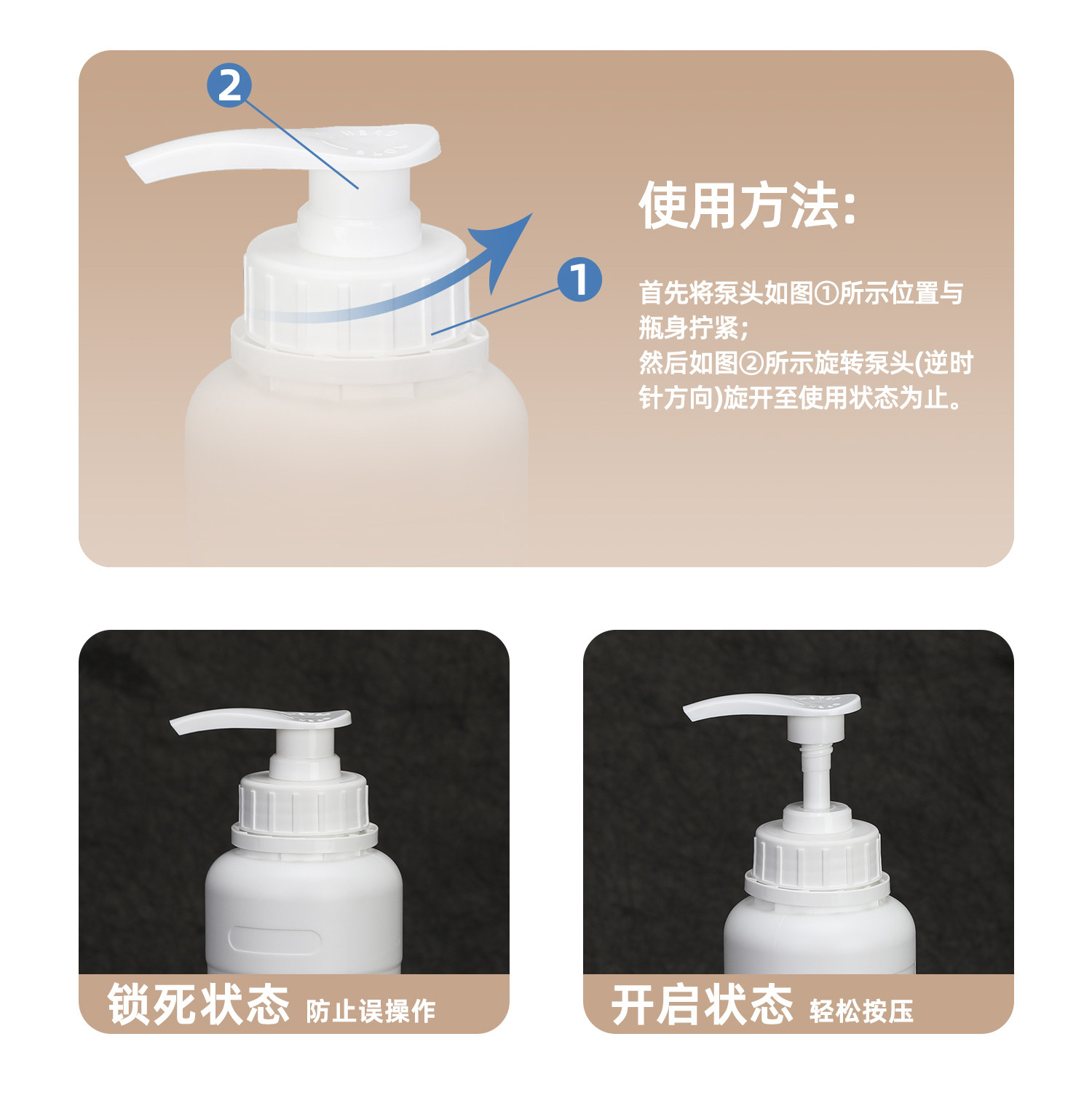 2

1

使用方法:

首先将泵头如图①所示位置与瓶身拧紧;
然后如图②所示旋转泵头(逆时针方向)旋开至使用状态为止。

锁死状态 防止误操作

开启状态 轻松按压