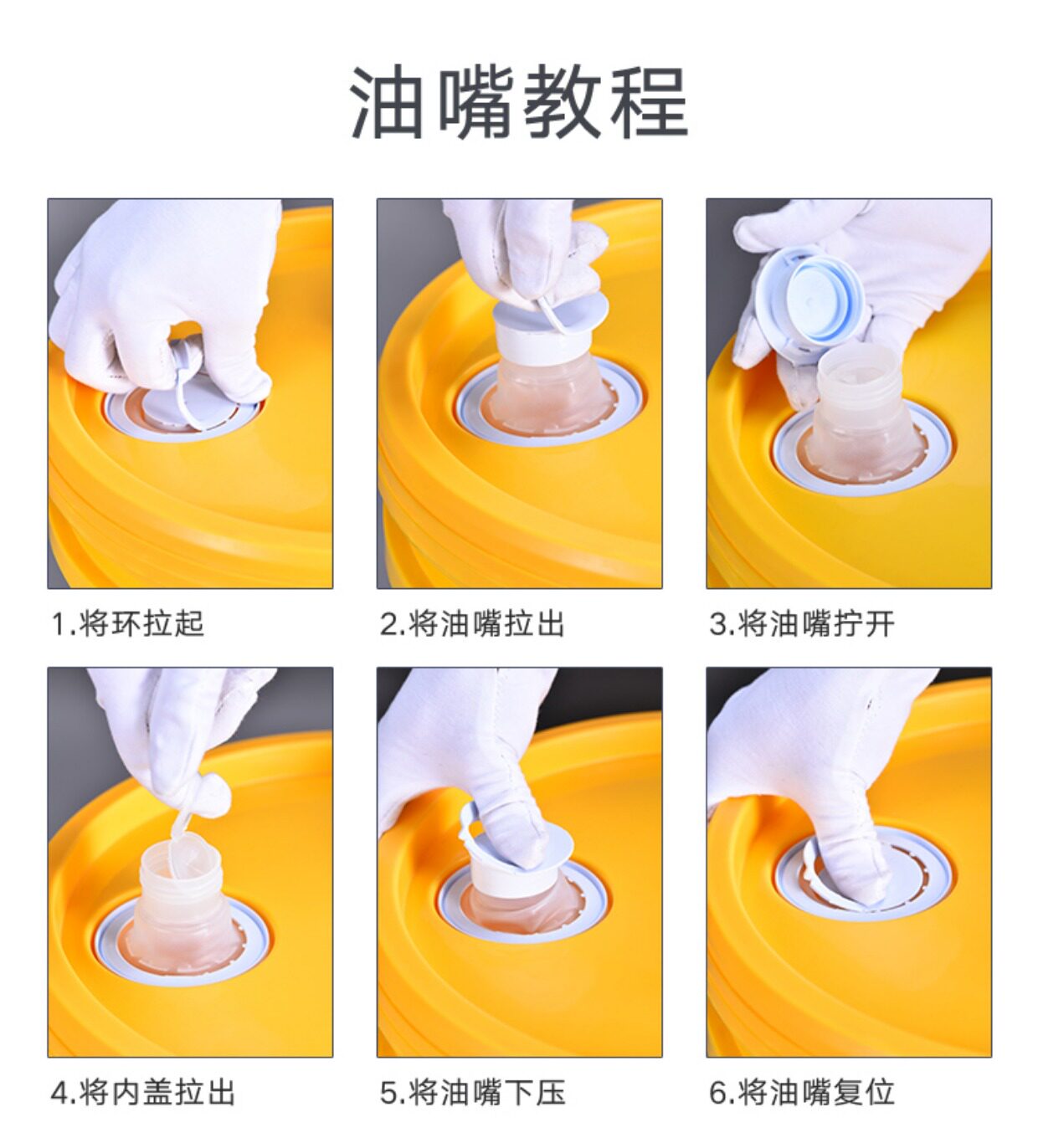 油嘴教程

1.将环拉起

2.将油嘴拉出

3.将油嘴拧开

4.将内盖拉出

5.将油嘴下压

6.将油嘴复位