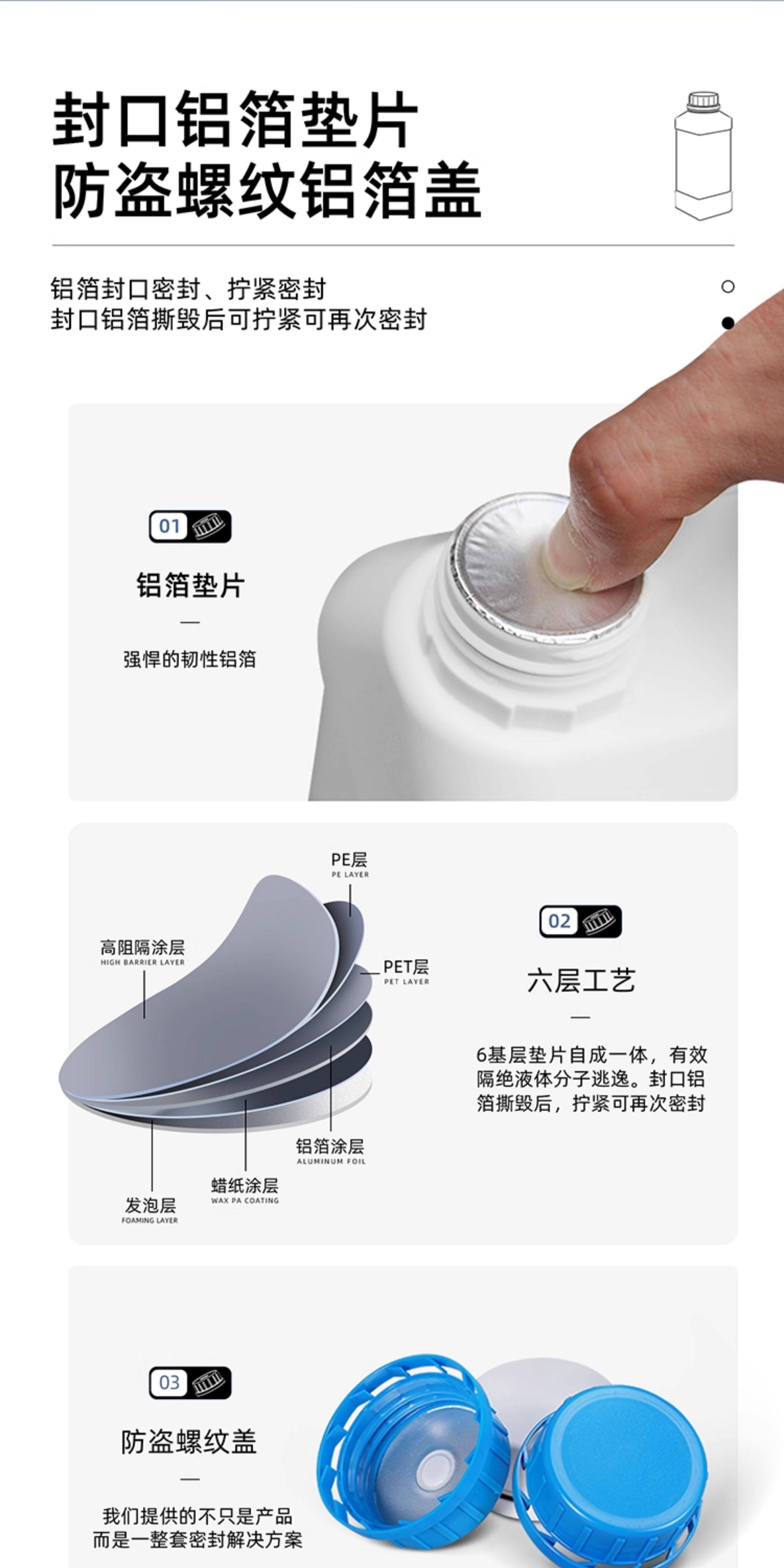 封口铝箔垫片
防盗螺纹铝箔盖

铝箔封口密封、拧紧密封
封口铝箔撕毁后可拧紧可再次密封

01

铝箔垫片

—

强悍的韧性铝箔

PE层
PE LAYER

高阻隔涂层
HIGH BARRIER LAYER

PET层
PET LAYER

铝箔涂层
ALUMINUM FOIL

蜡纸涂层
WAX PA COATING

发泡层
FOAMING LAYER

02

六层工艺

—

6基层垫片自成一体，有效隔绝液体分子逃逸。封口铝箔撕毁后，拧紧可再次密封

03

防盗螺纹盖

—

我们提供的不只是产品
而是一整套密封解决方案