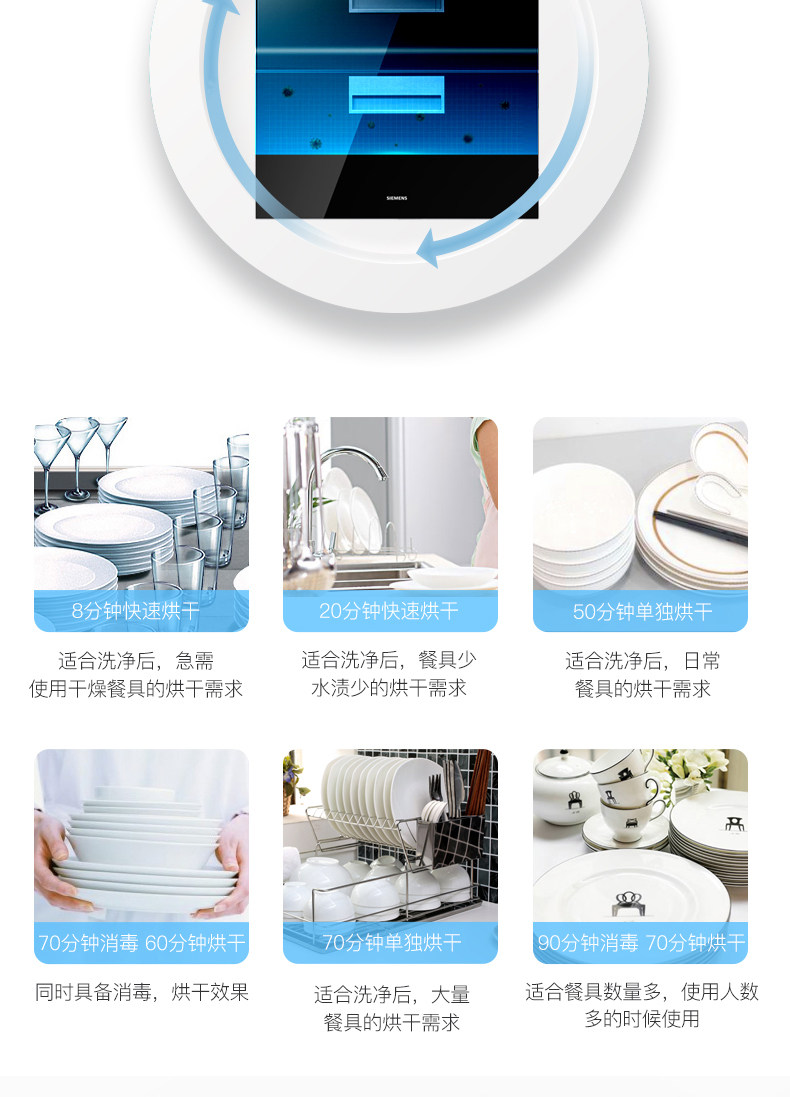 SIEMENS

8分钟快速烘干

适合洗净后，急需使用干燥餐具的烘干需求

20分钟快速烘干

适合洗净后，餐具少水渍少的烘干需求

50分钟单独烘干

适合洗净后，日常餐具的烘干需求

70分钟消毒 60分钟烘干

同时具备消毒，烘干效果

70分钟单独烘干

适合洗净后，大量餐具的烘干需求

90分钟消毒 70分钟烘干

适合餐具数量多，使用人数多的时候使用