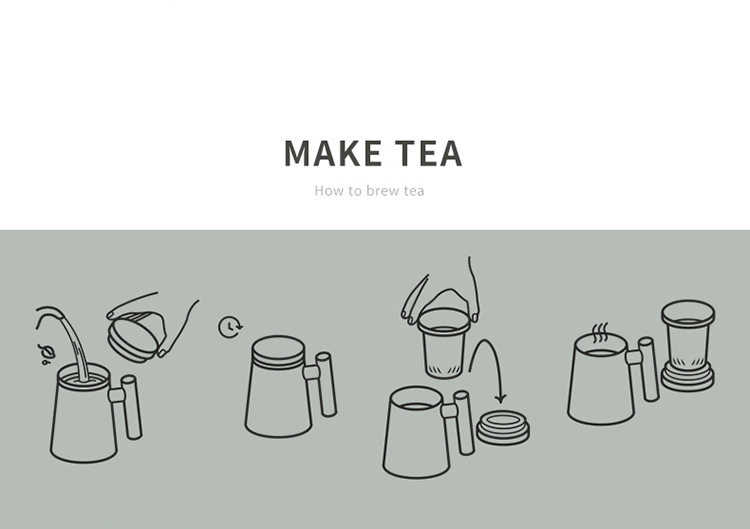 MAKE TEA

How to brew tea