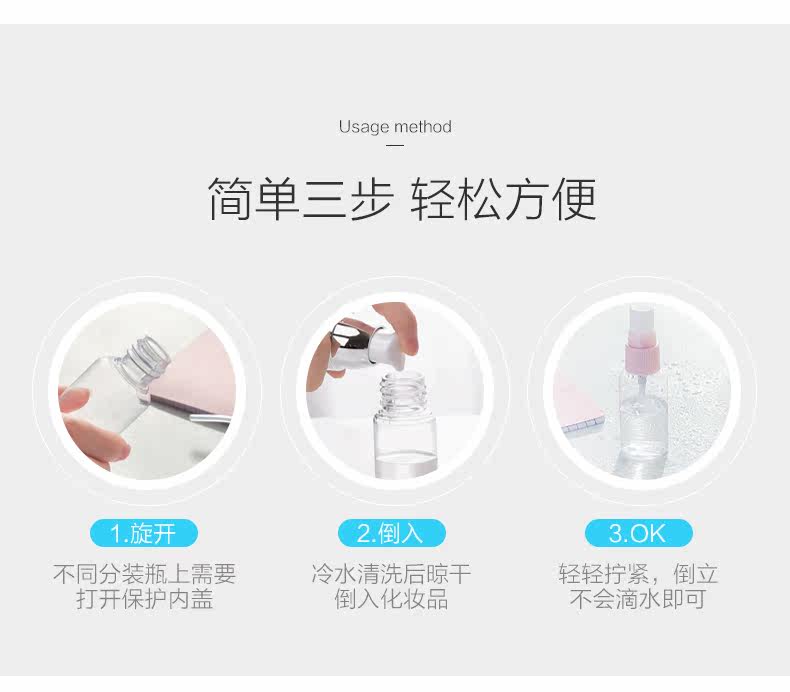 Usage method

简单三步 轻松方便

1.旋开

不同分装瓶上需要打开保护内盖

2.倒入

冷水清洗后晾干倒入化妆品

3.OK

轻轻拧紧，倒立不会滴水即可