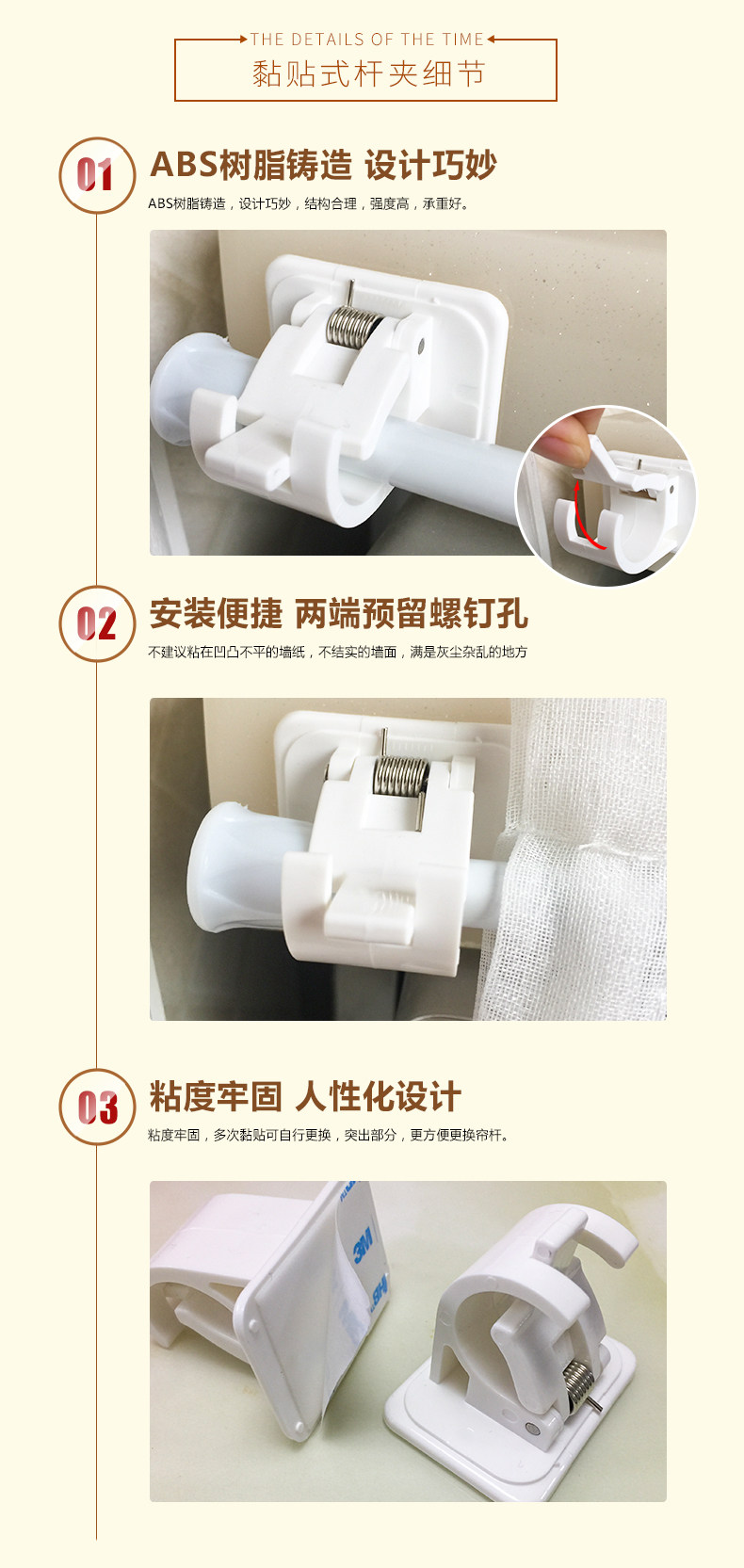 THE DETAILS OF THE TIME
黏贴式杆夹细节

01
ABS树脂铸造 设计巧妙
ABS树脂铸造，设计巧妙，结构合理，强度高，承重好。

02
安装便捷 两端预留螺钉孔
不建议粘在凹凸不平的墙纸，不结实的墙面，满是灰尘杂乱的地方

03
粘度牢固 人性化设计
粘度牢固，多次黏贴可自行更换，突出部分，更方便更换帘杆。

3M